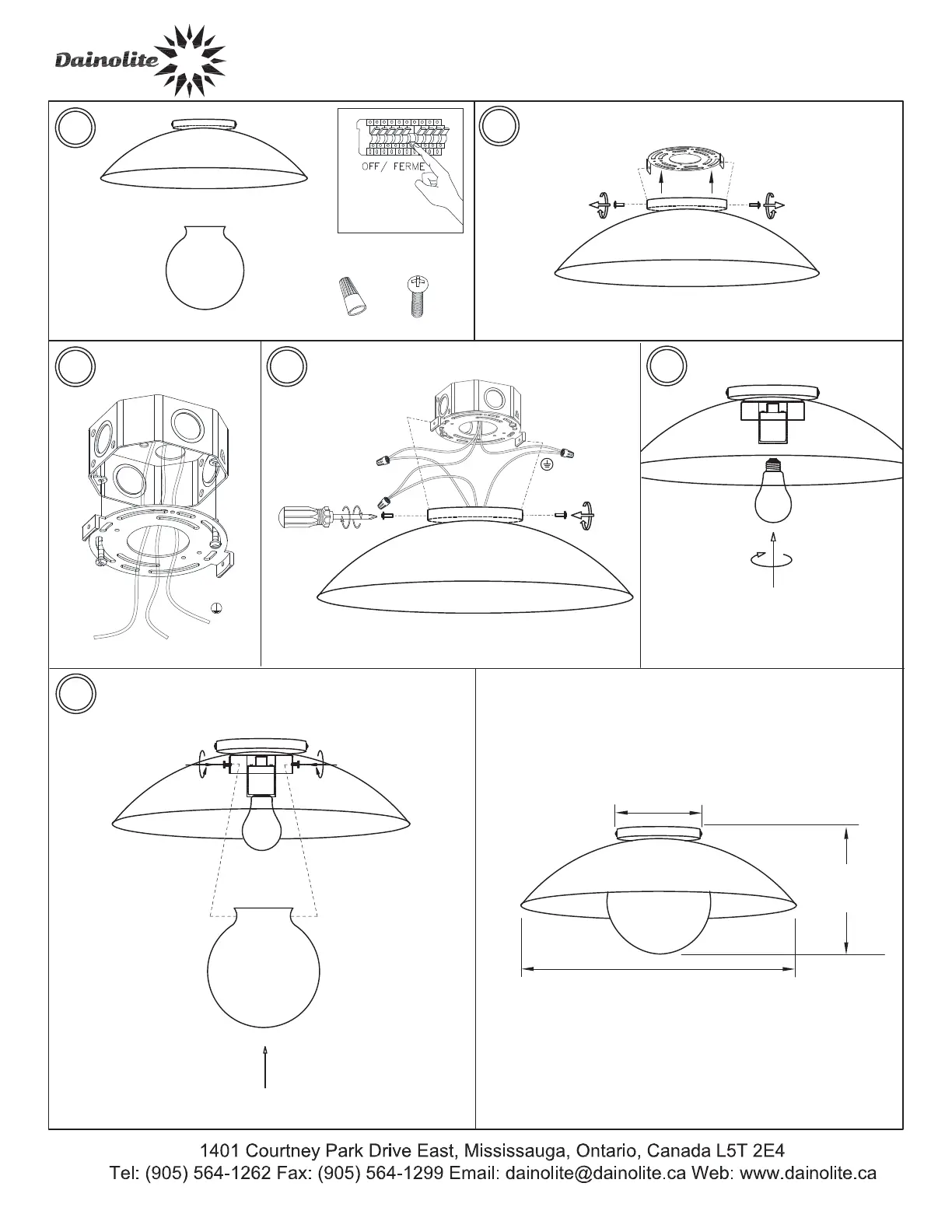 Dainolite

OFF/ FERME

1401 Courtney Park Drive East, Mississauga, Ontario, Canada L5T 2E4
Tel: (905) 564-1262 Fax: (905) 564-1299 Email: dainolite@dainolite.ca Web: www.dainolite.ca