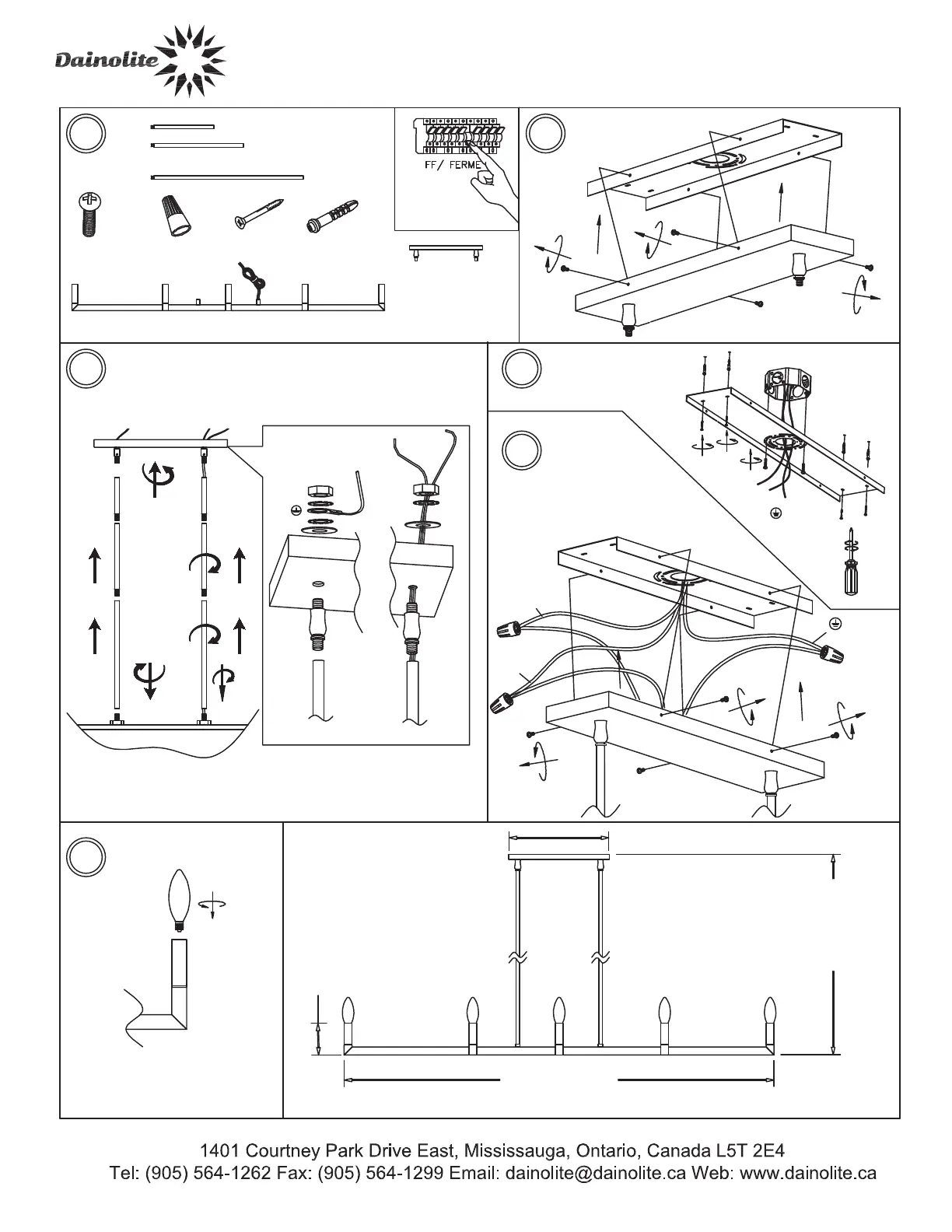 Dainolite

FF/ FERME

1401 Courtney Park Drive East, Mississauga, Ontario, Canada L5T 2E4
Tel: (905) 564-1262 Fax: (905) 564-1299 Email: dainolite@dainolite.ca Web: www.dainolite.ca