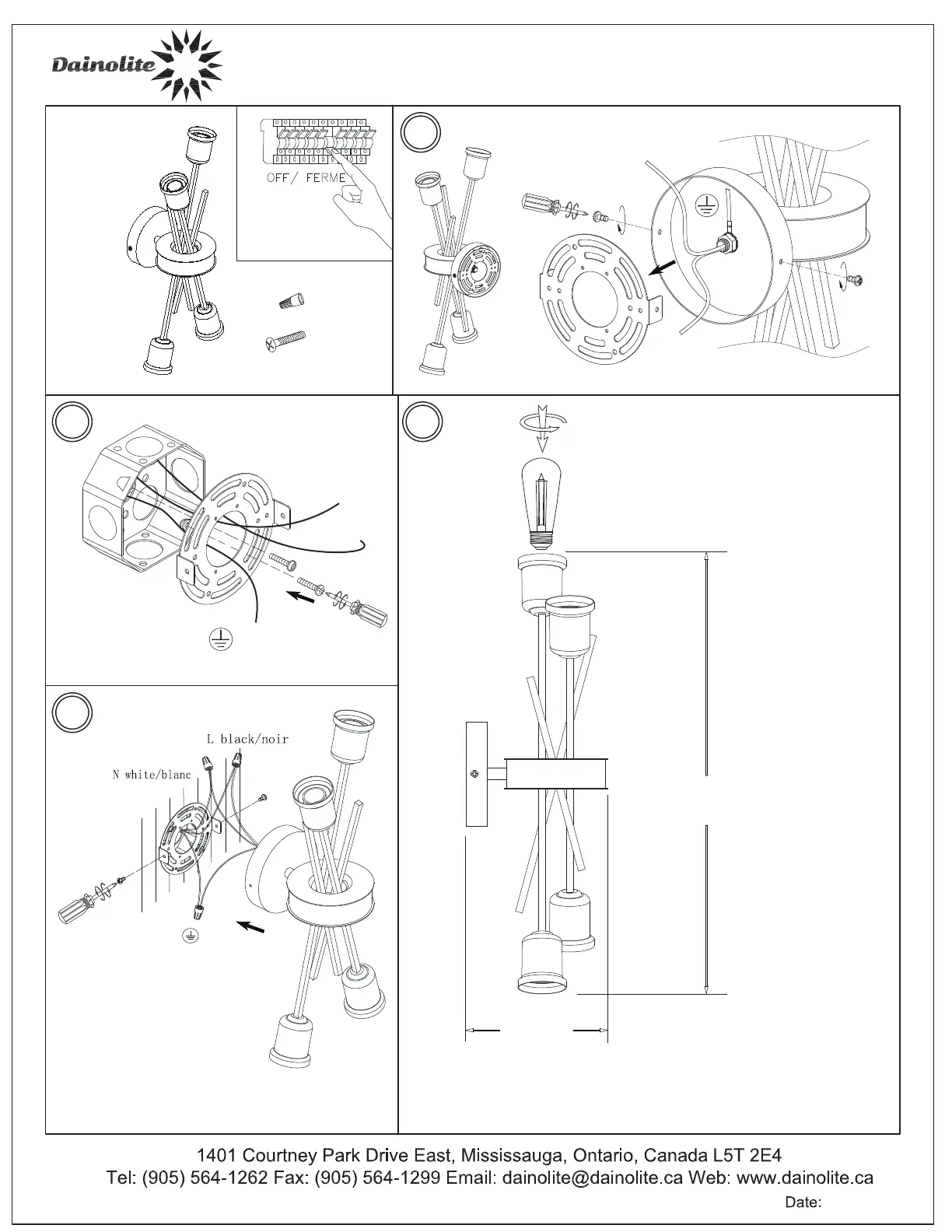 Dainolite

OFF/ FERME

L black/noir

N white/blanc

1401 Courtney Park Drive East, Mississauga, Ontario, Canada L5T 2E4
Tel: (905) 564-1262 Fax: (905) 564-1299 Email: dainolite@dainolite.ca Web: www.dainolite.ca
Date: