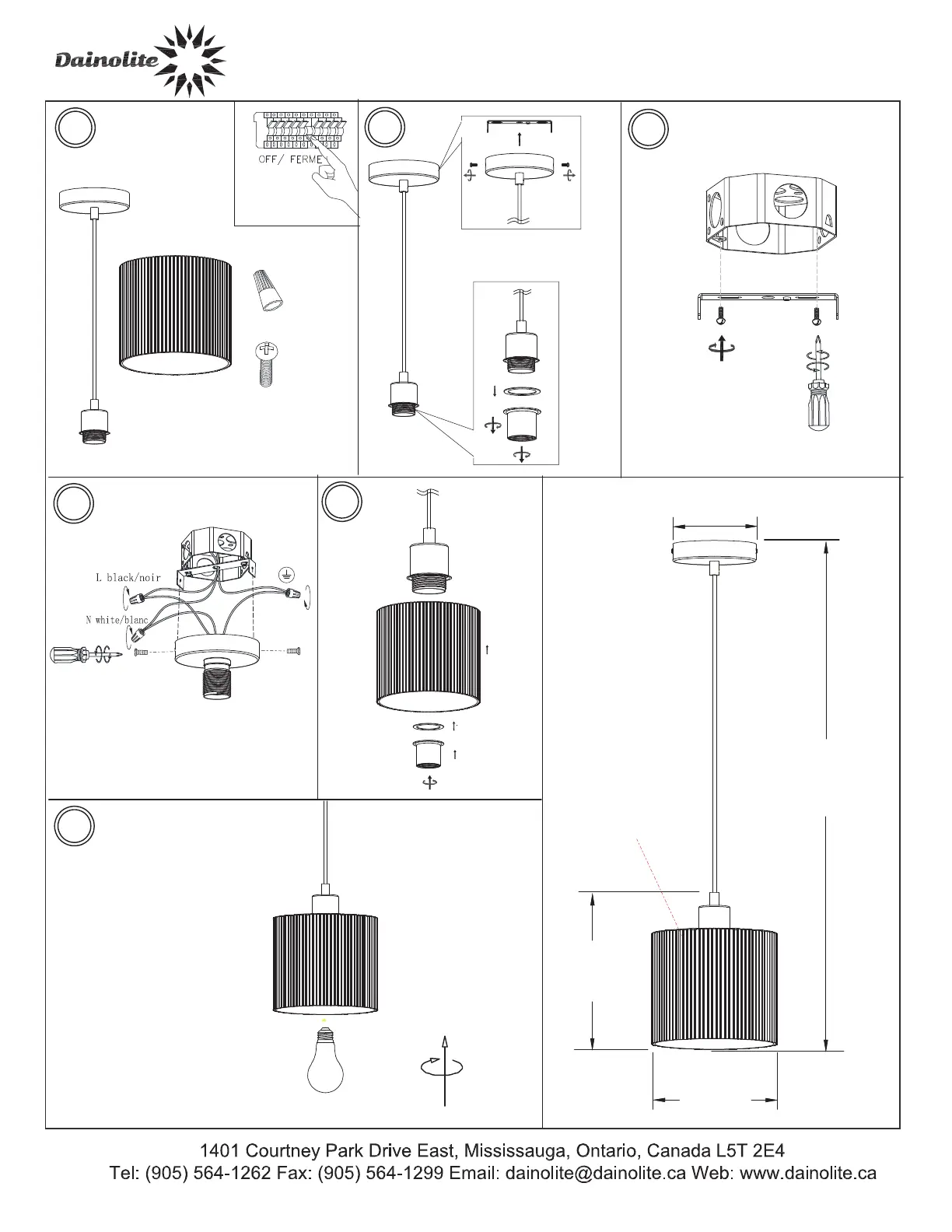 Dainolite

OFF/ FERME

L black/noir

N white/blanc

1401 Courtney Park Drive East, Mississauga, Ontario, Canada L5T 2E4
Tel: (905) 564-1262 Fax: (905) 564-1299 Email: dainolite@dainolite.ca Web: www.dainolite.ca