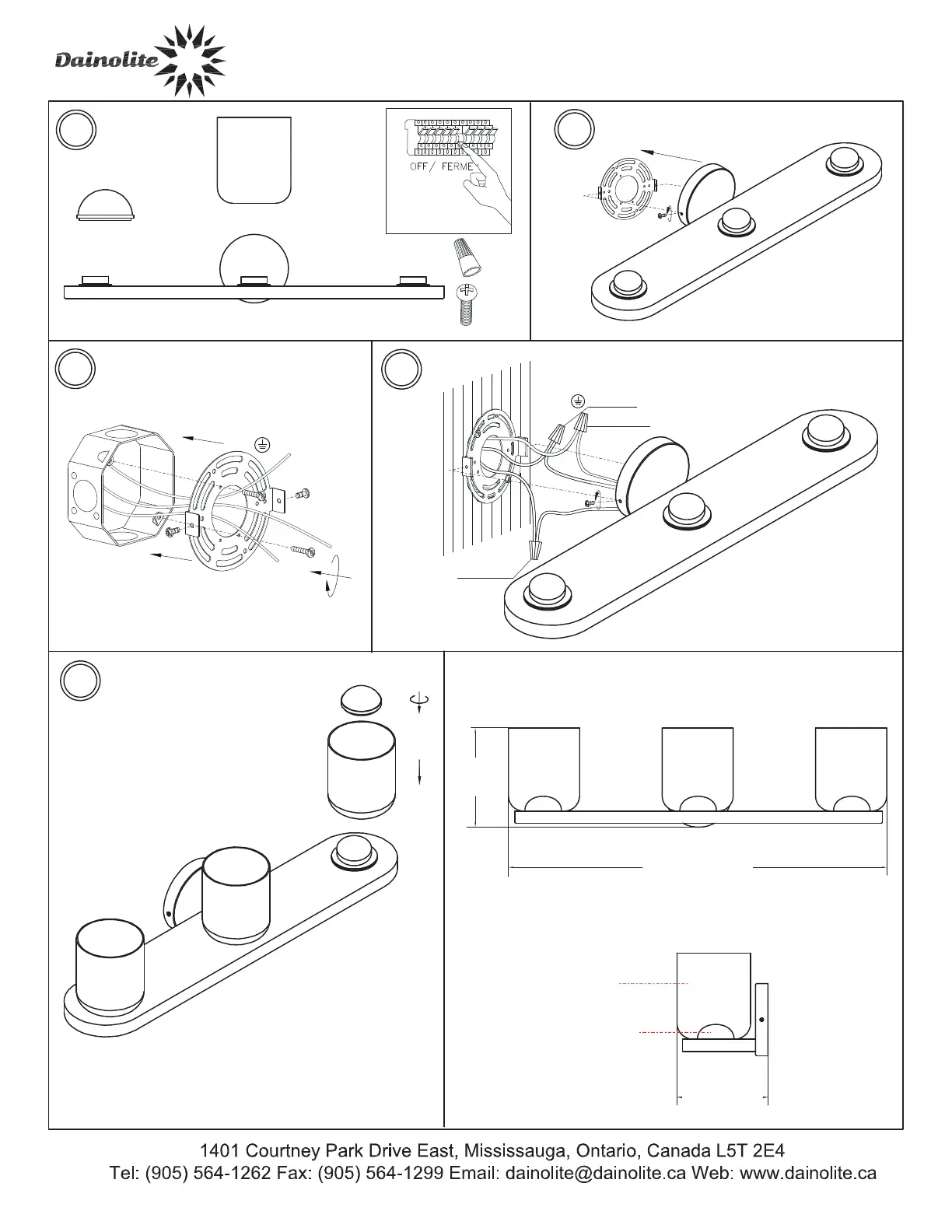 Dainolite

OFF/ FERME

1401 Courtney Park Drive East, Mississauga, Ontario, Canada L5T 2E4
Tel: (905) 564-1262 Fax: (905) 564-1299 Email: dainolite@dainolite.ca Web: www.dainolite.ca