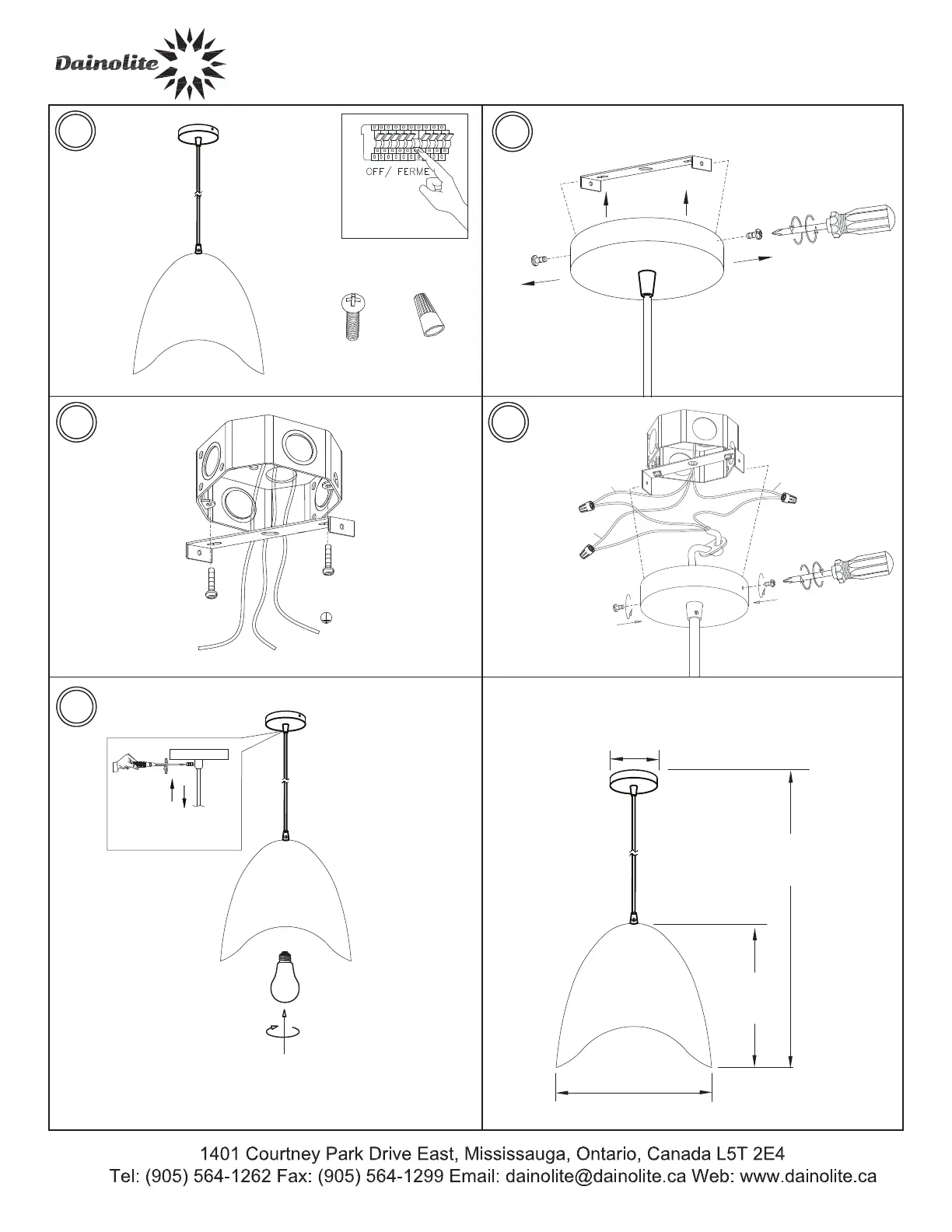 Dainolite

OFF/ FERME

1401 Courtney Park Drive East, Mississauga, Ontario, Canada L5T 2E4
Tel: (905) 564-1262 Fax: (905) 564-1299 Email: dainolite@dainolite.ca Web: www.dainolite.ca