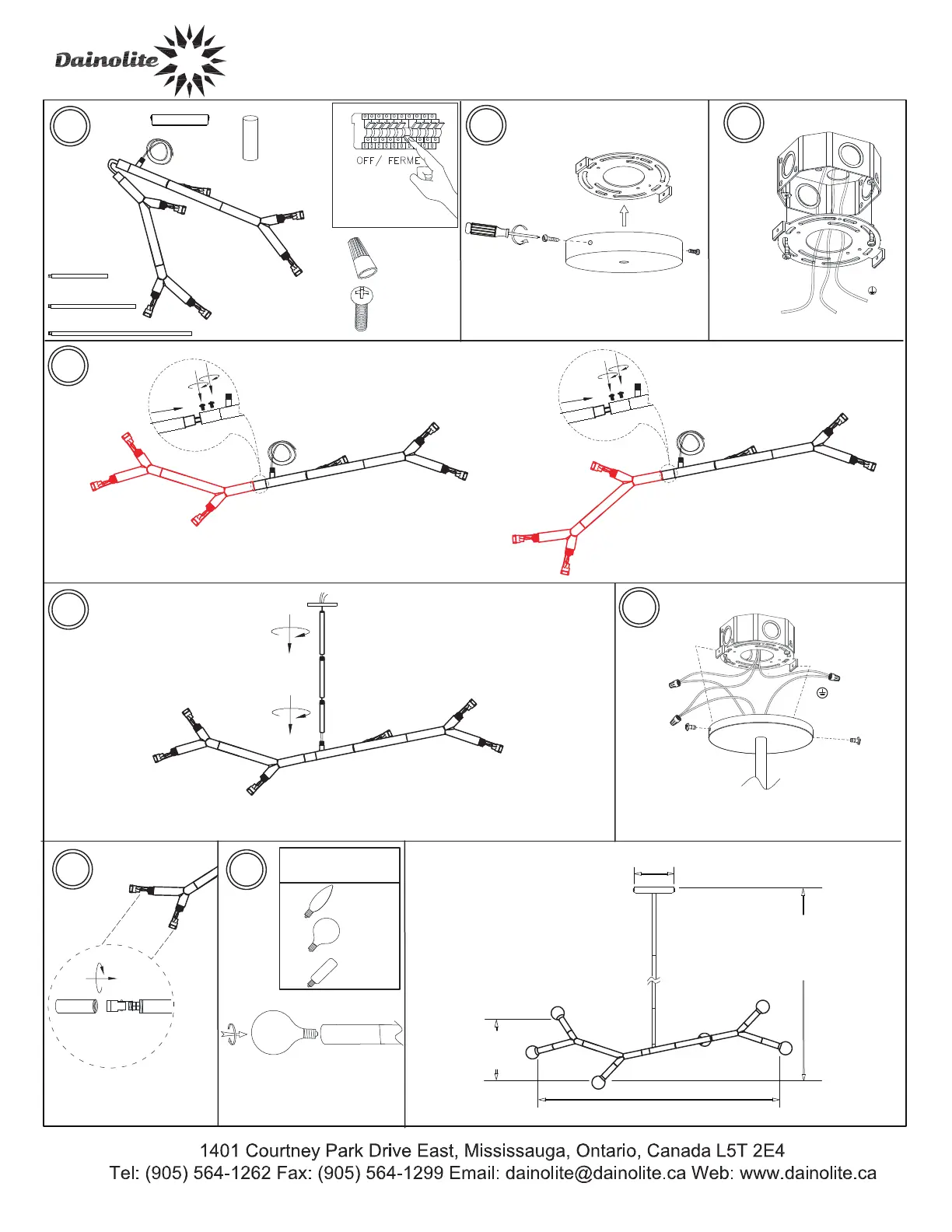 Dainolite

OFF/ FERME

1401 Courtney Park Drive East, Mississauga, Ontario, Canada L5T 2E4
Tel: (905) 564-1262 Fax: (905) 564-1299 Email: dainolite@dainolite.ca Web: www.dainolite.ca