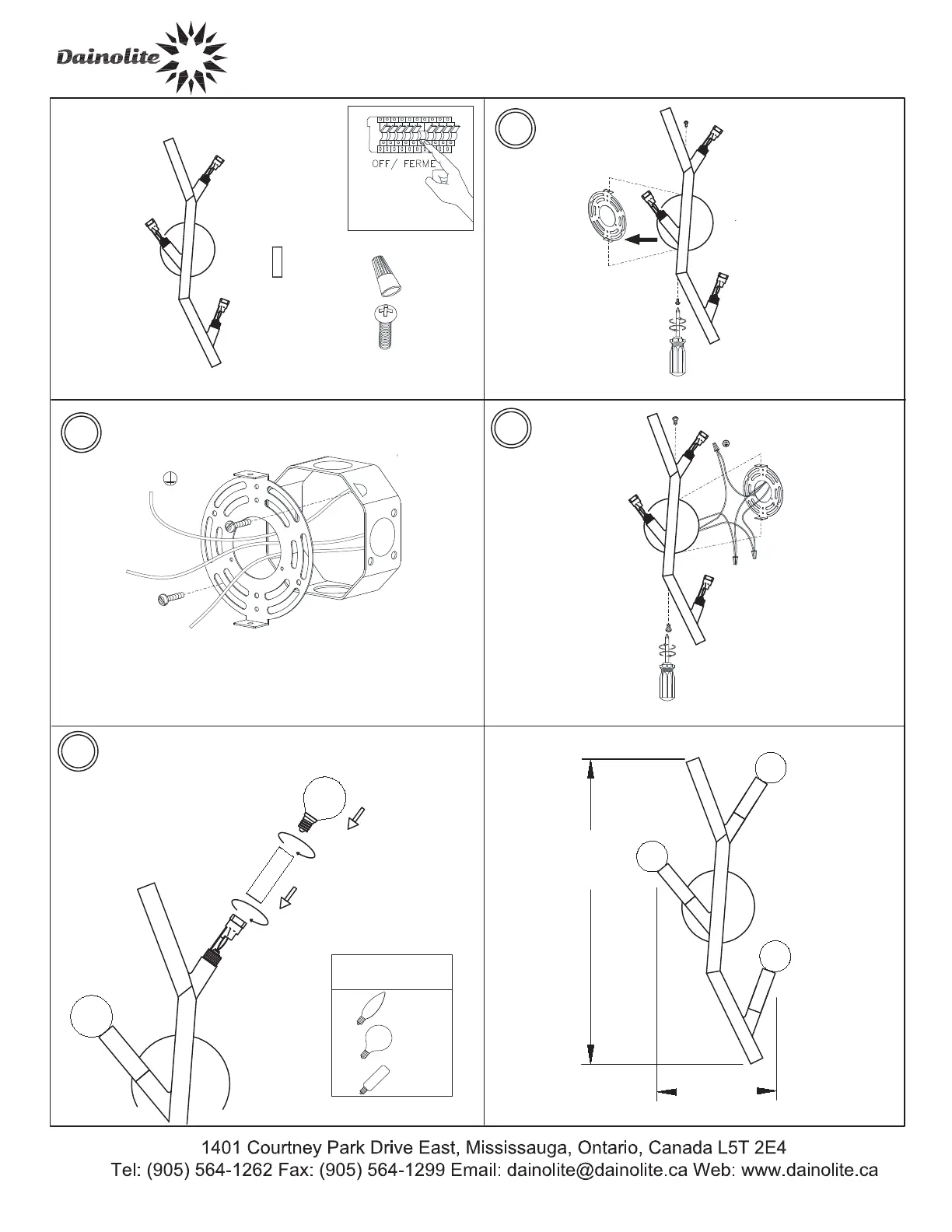 Dainolite

OFF/ FERME

1401 Courtney Park Drive East, Mississauga, Ontario, Canada L5T 2E4
Tel: (905) 564-1262 Fax: (905) 564-1299 Email: dainolite@dainolite.ca Web: www.dainolite.ca