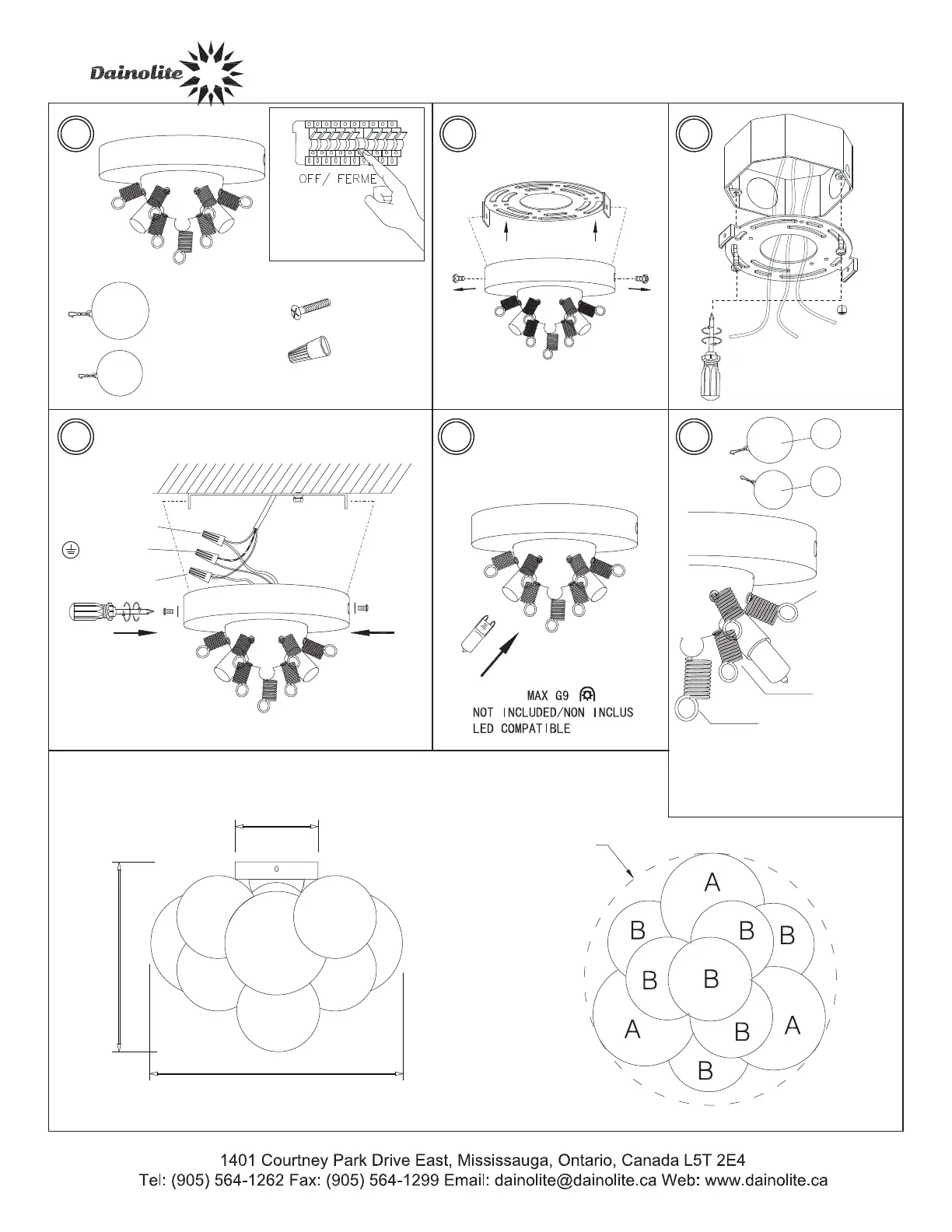 Dainolite

OFF/ FERME

MAX G9
NOT INCLUDED/NON INCLUS
LED COMPATIBLE

0

A
B B B
B B
A B A
B

1401 Courtney Park Drive East, Mississauga, Ontario, Canada L5T 2E4
Tel: (905) 564-1262 Fax: (905) 564-1299 Email: dainolite@dainolite.ca Web: www.dainolite.ca