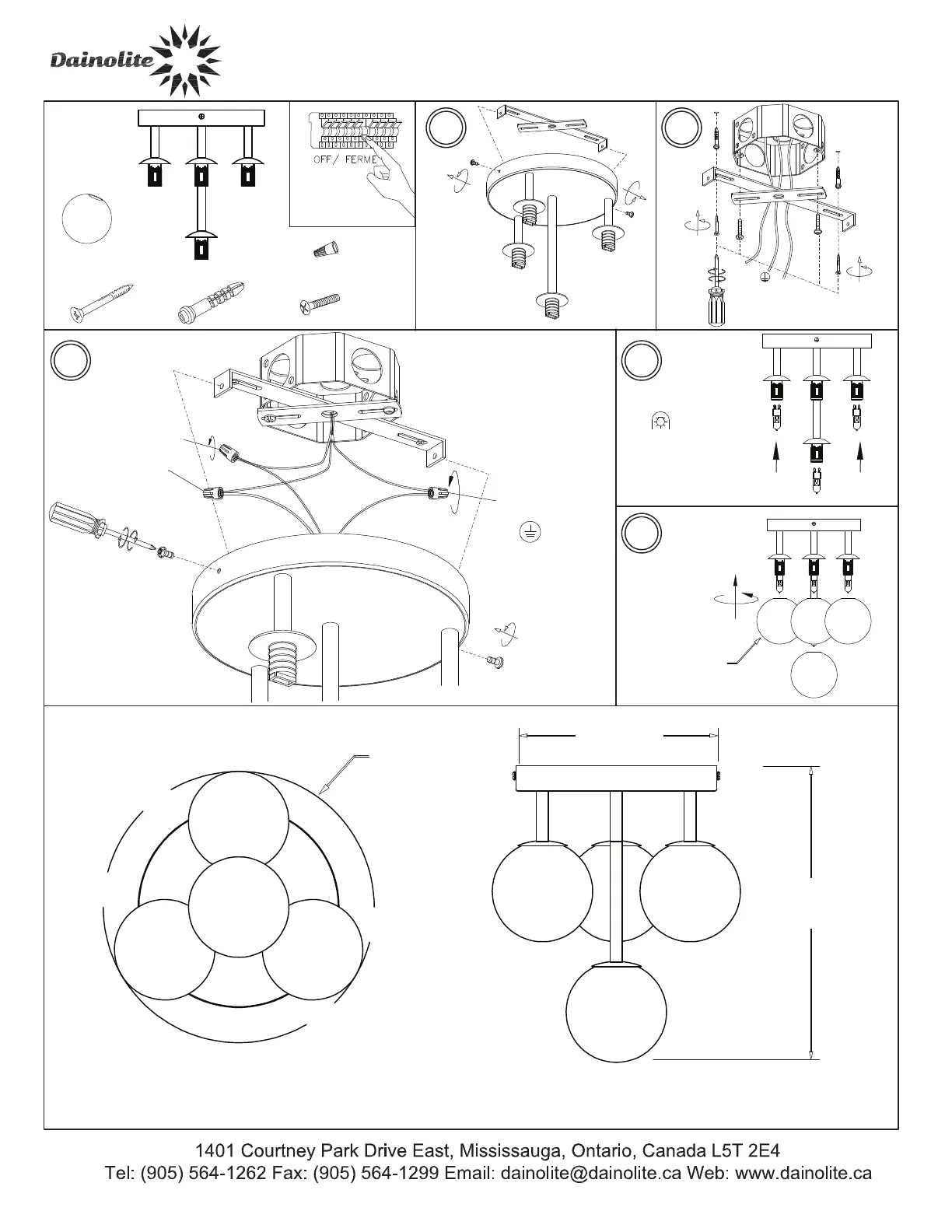 Dainolite

OFF / FERME

1401 Courtney Park Drive East, Mississauga, Ontario, Canada L5T 2E4
Tel: (905) 564-1262 Fax: (905) 564-1299 Email: dainolite@dainolite.ca Web: www.dainolite.ca