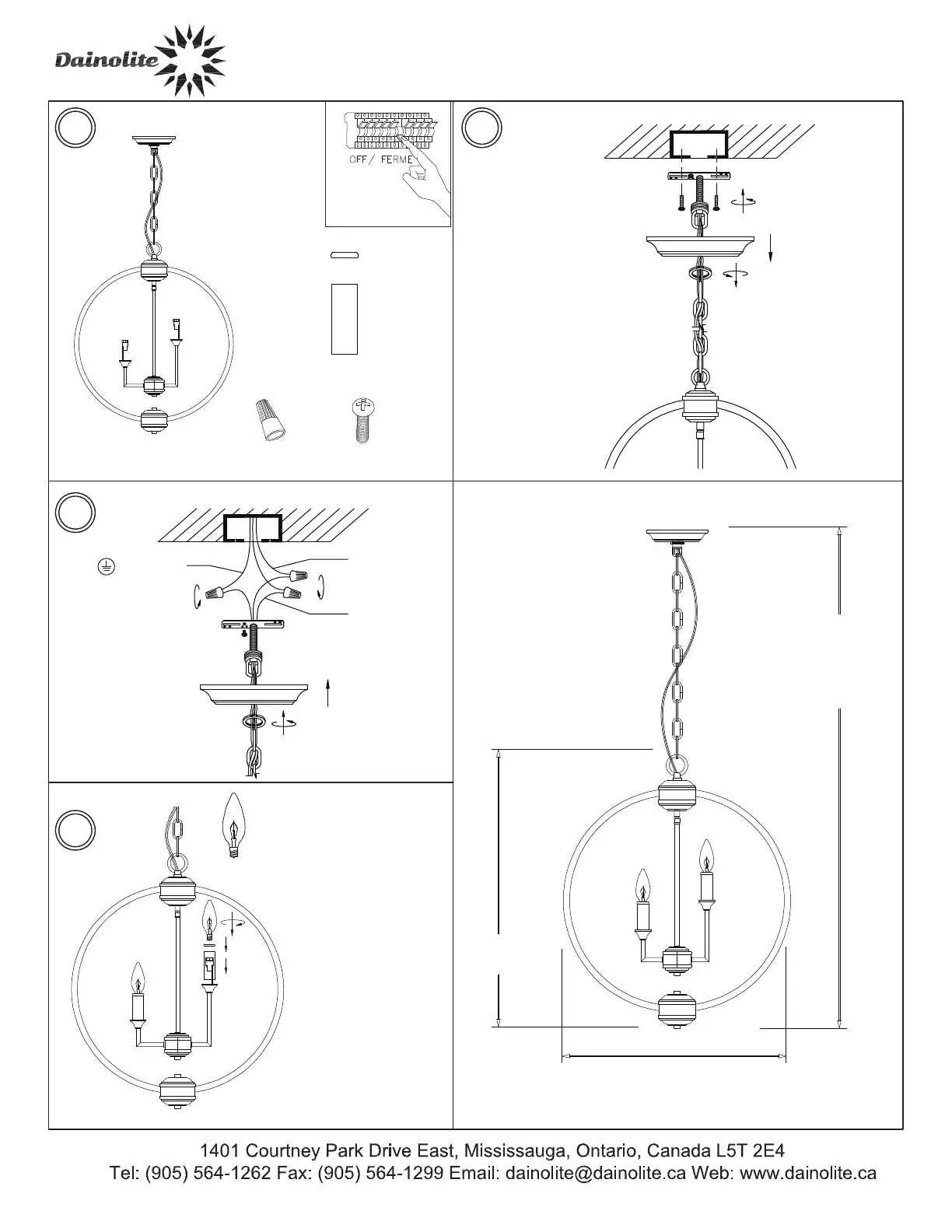 Dainolite

OFF/ FERME

1401 Courtney Park Drive East, Mississauga, Ontario, Canada L5T 2E4
Tel: (905) 564-1262 Fax: (905) 564-1299 Email: dainolite@dainolite.ca Web: www.dainolite.ca