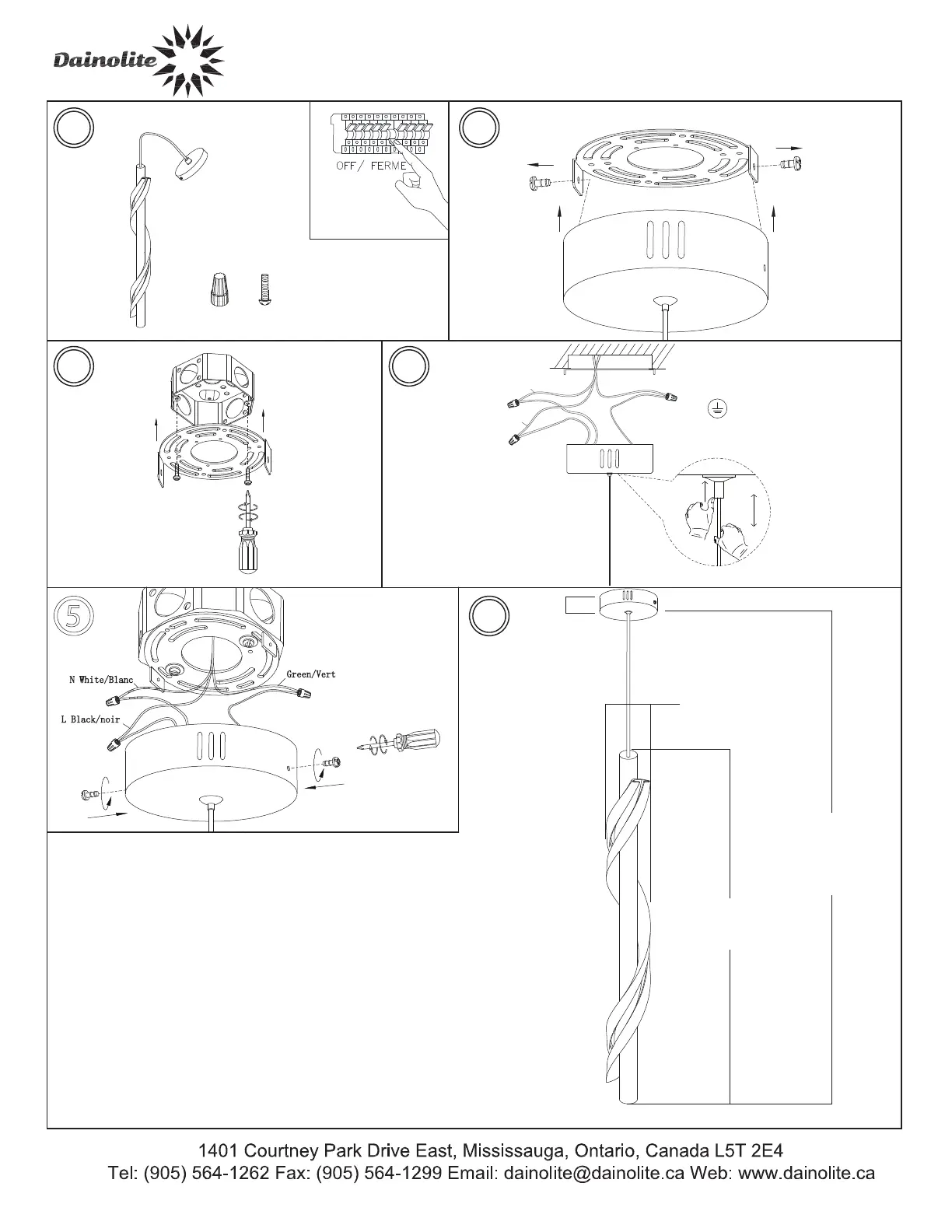 Dainolite

OFF/ FERME

5

N White/Blanc

Green/Vert

L Black/noir

1401 Courtney Park Drive East, Mississauga, Ontario, Canada L5T 2E4
Tel: (905) 564-1262 Fax: (905) 564-1299 Email: dainolite@dainolite.ca Web: www.dainolite.ca