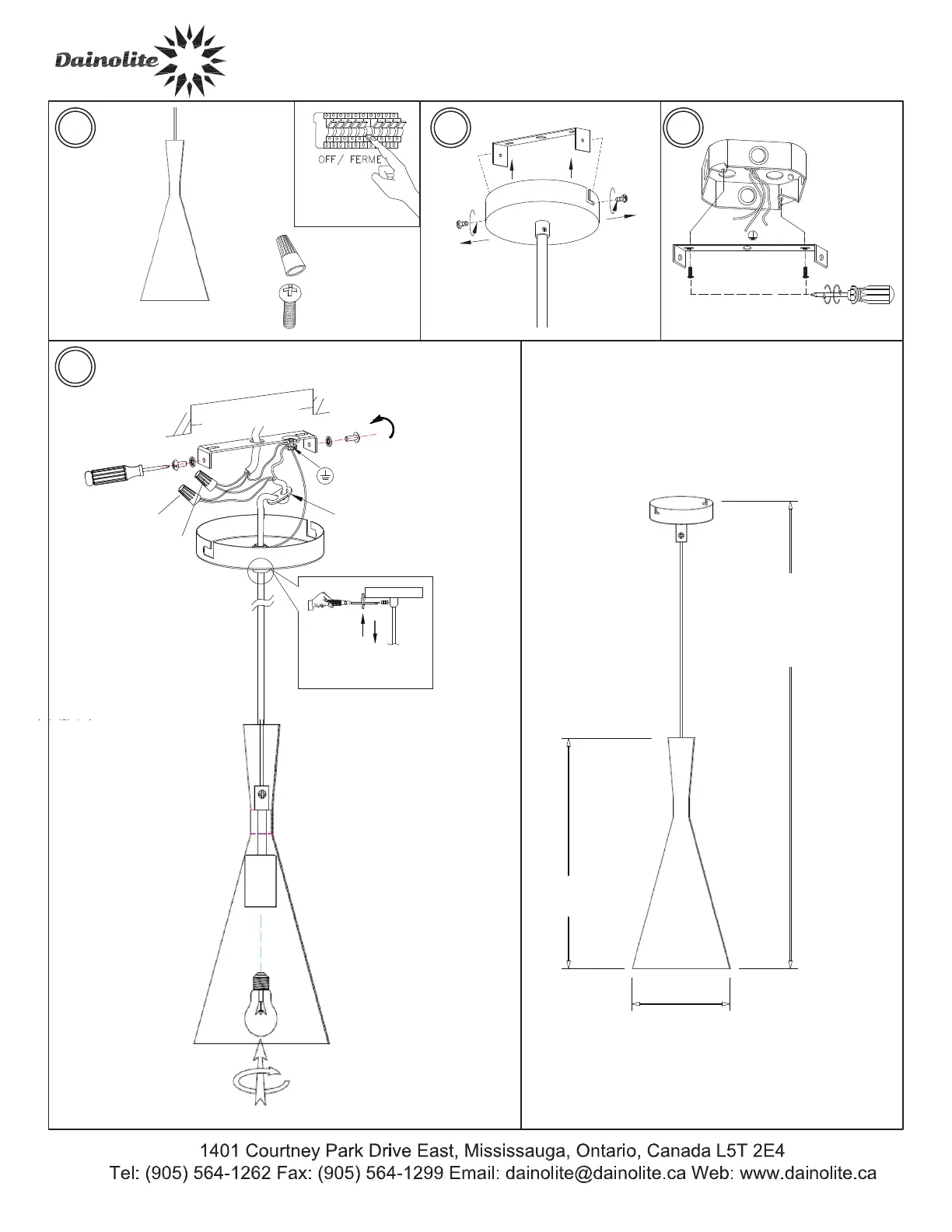 Dainolite

OFF / FERME

1401 Courtney Park Drive East, Mississauga, Ontario, Canada L5T 2E4
Tel: (905) 564-1262 Fax: (905) 564-1299 Email: dainolite@dainolite.ca Web: www.dainolite.ca