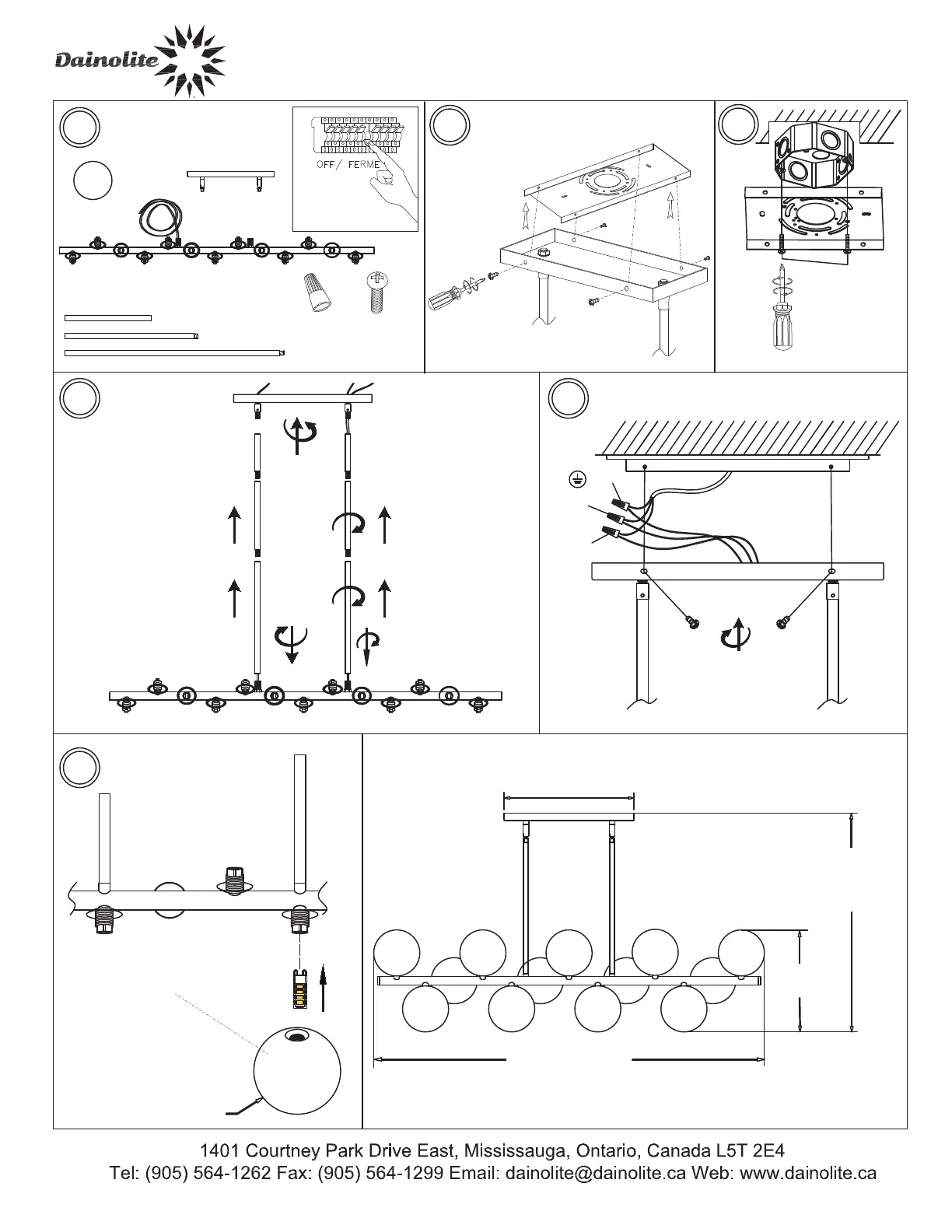 Dainolite

OFF/ FERME

1401 Courtney Park Drive East, Mississauga, Ontario, Canada L5T 2E4
Tel: (905) 564-1262 Fax: (905) 564-1299 Email: dainolite@dainolite.ca Web: www.dainolite.ca