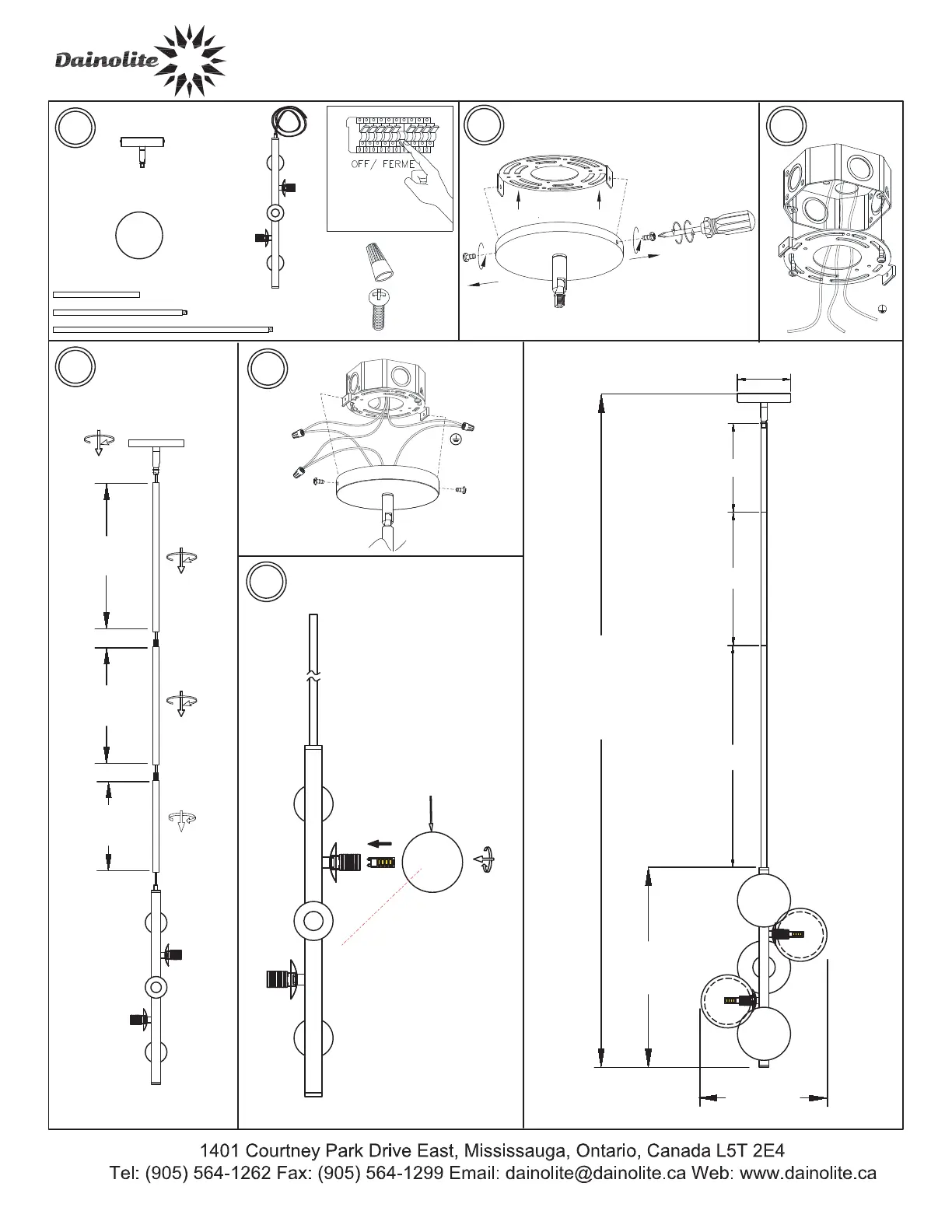 Dainolite

OFF/ FERME

1401 Courtney Park Drive East, Mississauga, Ontario, Canada L5T 2E4
Tel: (905) 564-1262 Fax: (905) 564-1299 Email: dainolite@dainolite.ca Web: www.dainolite.ca