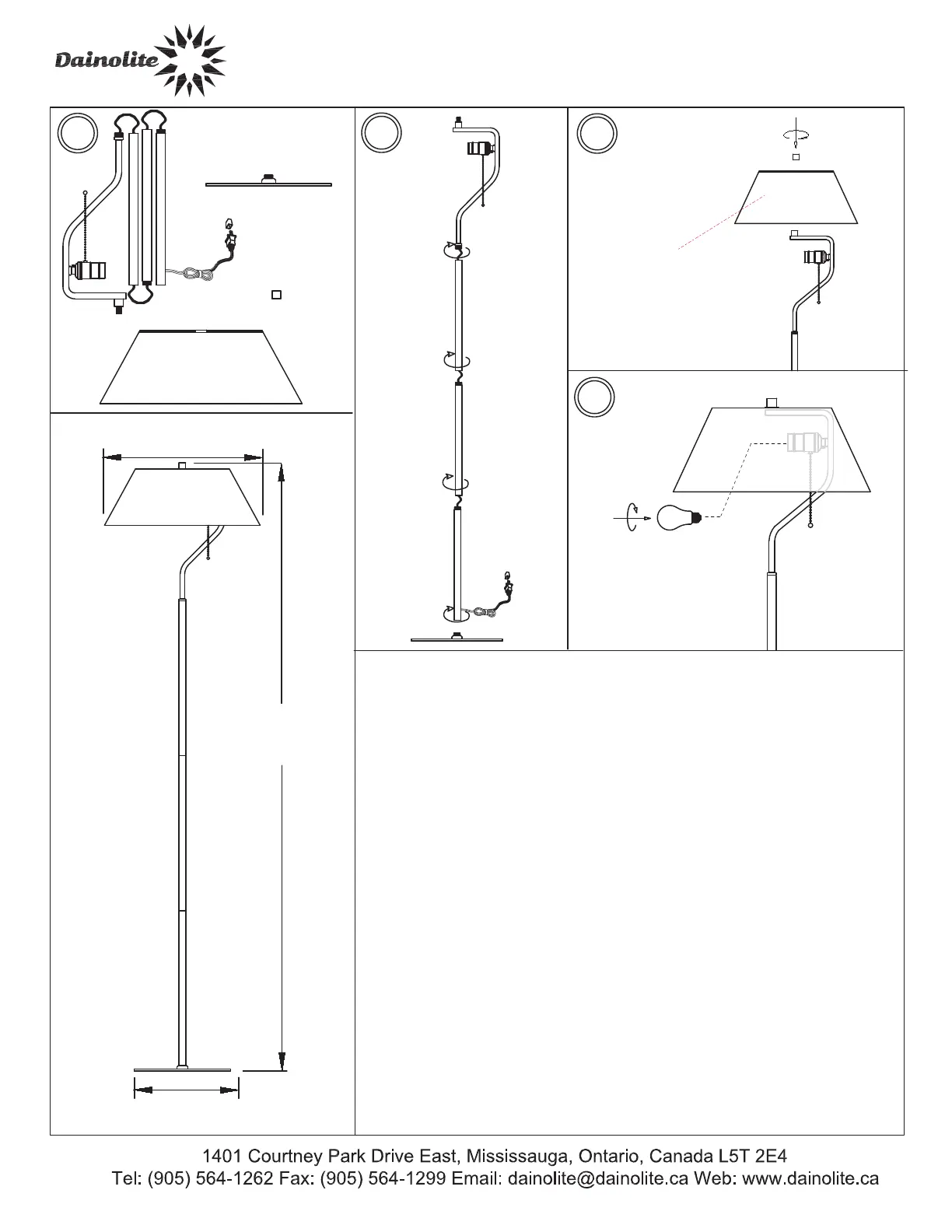 Dainolite

1401 Courtney Park Drive East, Mississauga, Ontario, Canada L5T 2E4
Tel: (905) 564-1262 Fax: (905) 564-1299 Email: dainolite@dainolite.ca Web: www.dainolite.ca