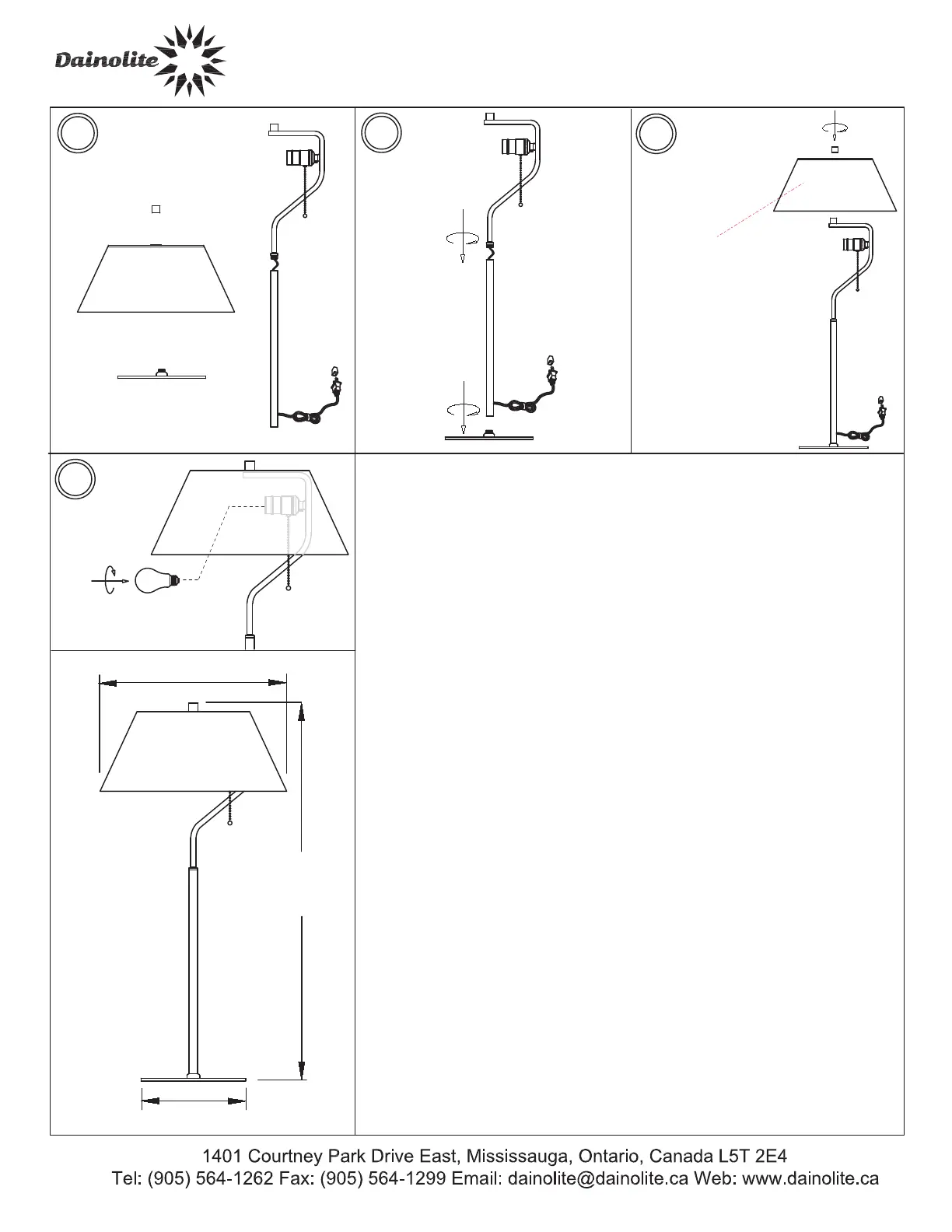 Dainolite

1401 Courtney Park Drive East, Mississauga, Ontario, Canada L5T 2E4
Tel: (905) 564-1262 Fax: (905) 564-1299 Email: dainolite@dainolite.ca Web: www.dainolite.ca