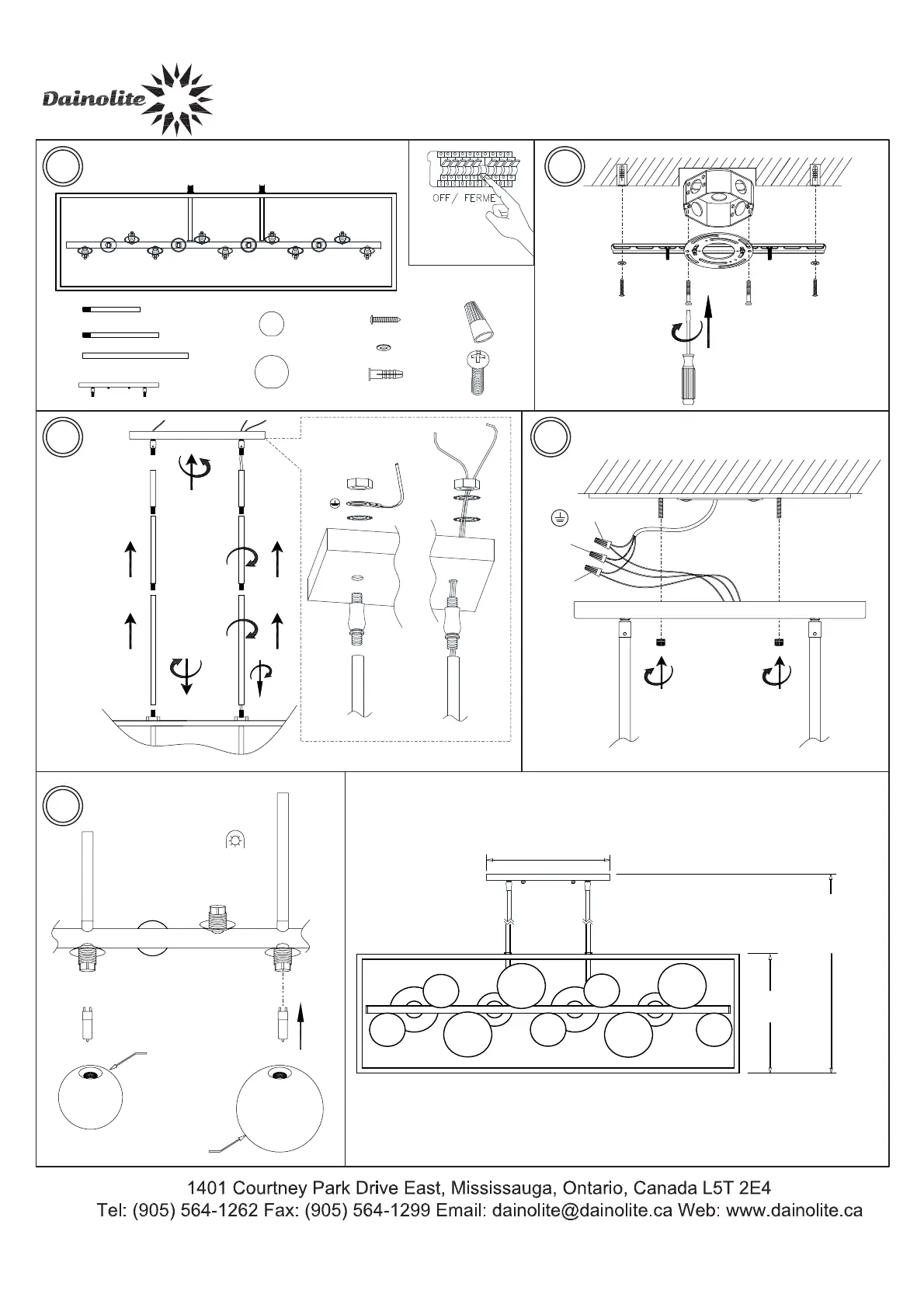 Dainolite

OFF/ FERME

1401 Courtney Park Drive East, Mississauga, Ontario, Canada L5T 2E4
Tel: (905) 564-1262 Fax: (905) 564-1299 Email: dainolite@dainolite.ca Web: www.dainolite.ca