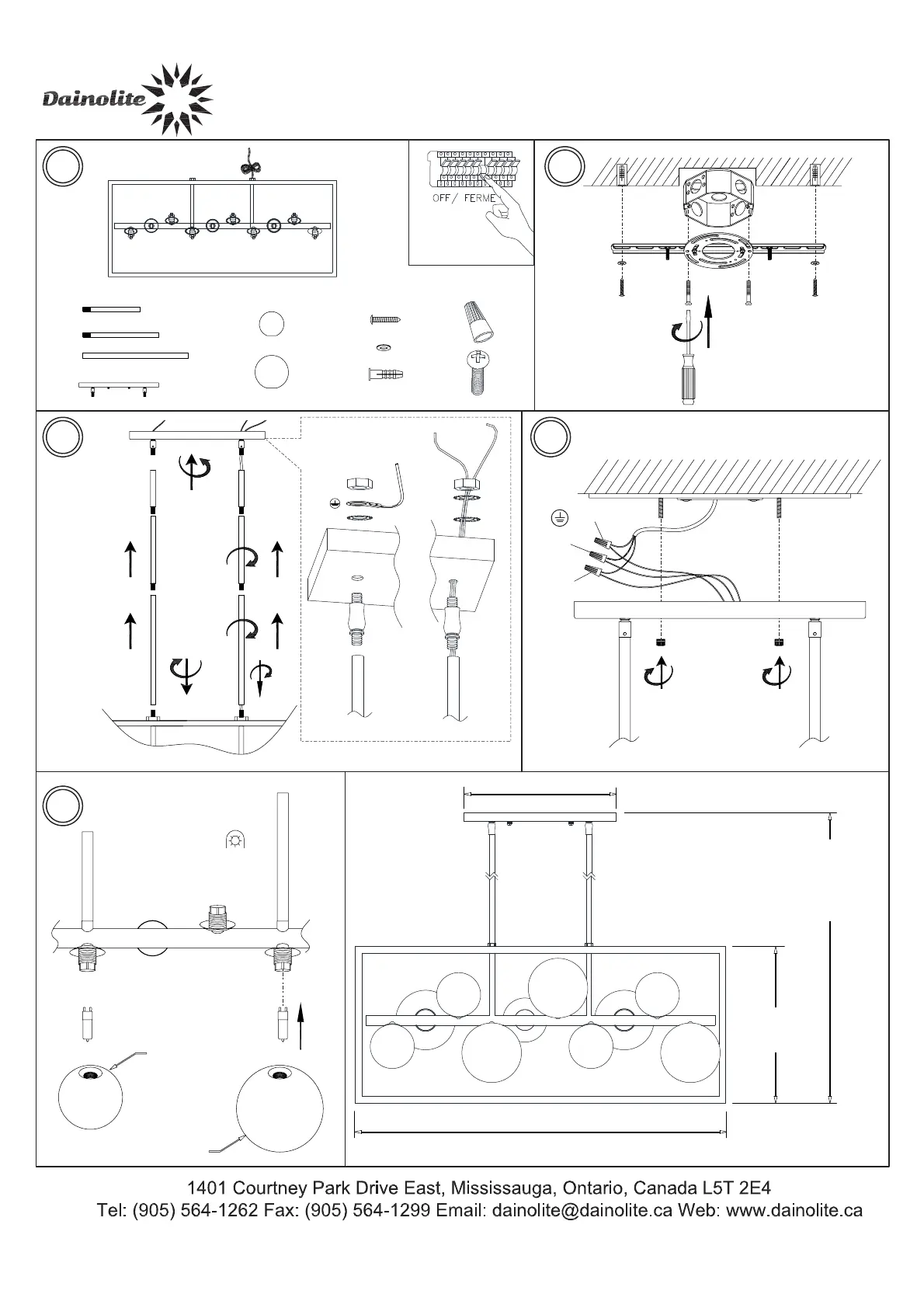 Dainolite

OFF/ FERME

1401 Courtney Park Drive East, Mississauga, Ontario, Canada L5T 2E4
Tel: (905) 564-1262 Fax: (905) 564-1299 Email: dainolite@dainolite.ca Web: www.dainolite.ca