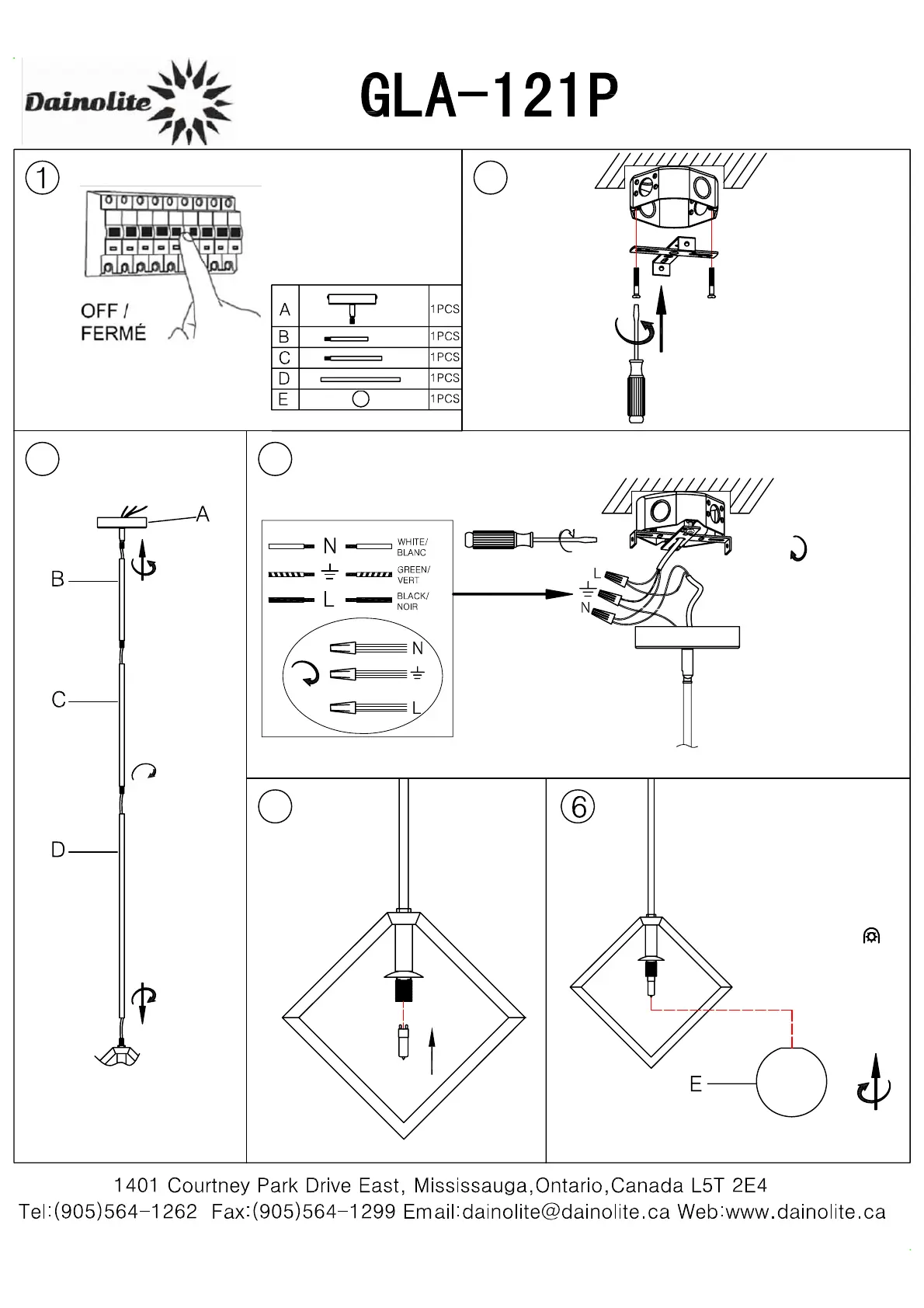 Dainolite

GLA-121P

①

OFF /
FERMÉ

| A | | 1PCS |
|---|---|---|
| B | | 1PCS |
| C | | 1PCS |
| D | | 1PCS |
| E | | 1PCS |

A
B
C
D

N WHITE/ BLANC
GREEN/ VERT
L BLACK/ NOIR

N
L

L
N

⑥

E

1401 Courtney Park Drive East, Mississauga,Ontario,Canada L5T 2E4
Tel:(905)564-1262 Fax:(905)564-1299 Email:dainolite@dainolite.ca Web:www.dainolite.ca