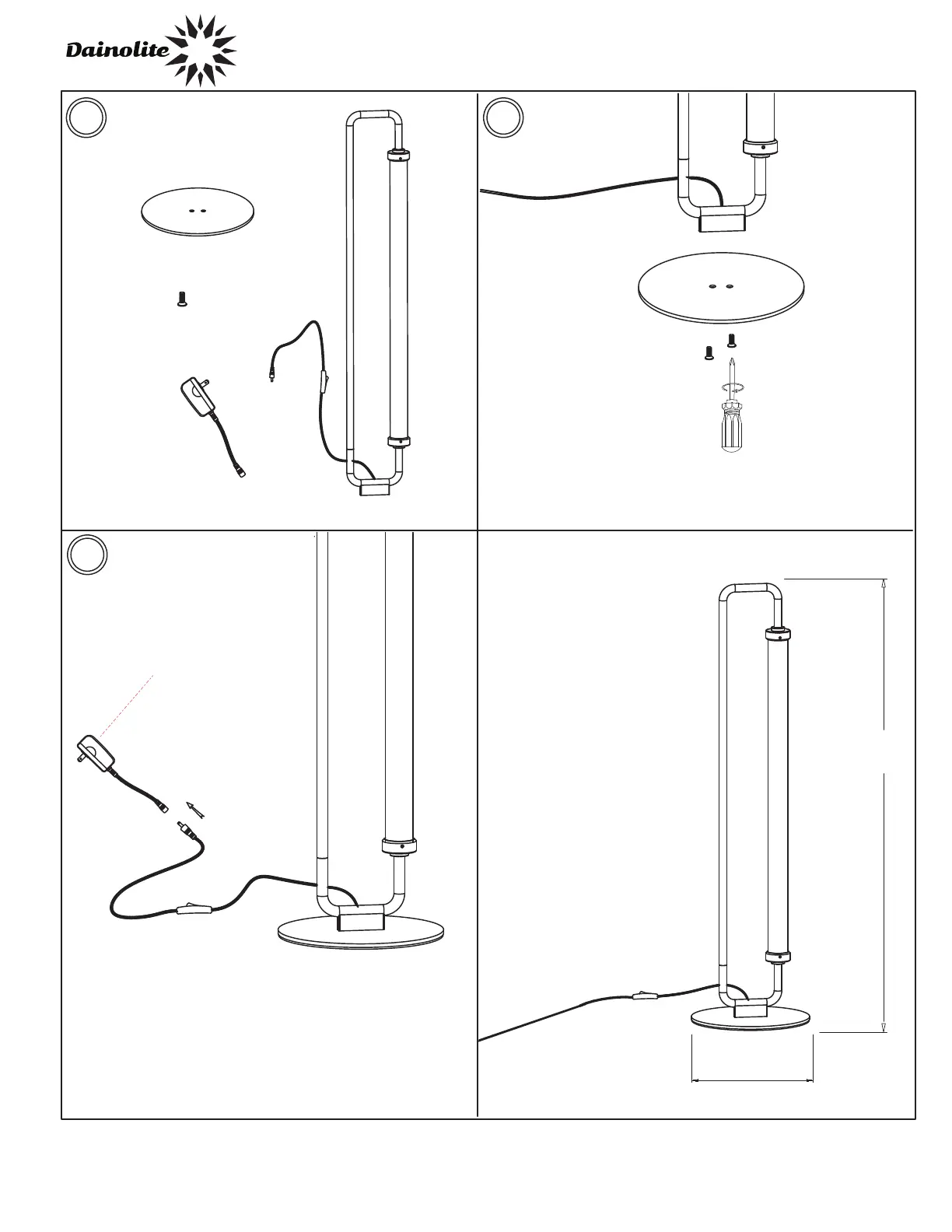 Dainolite