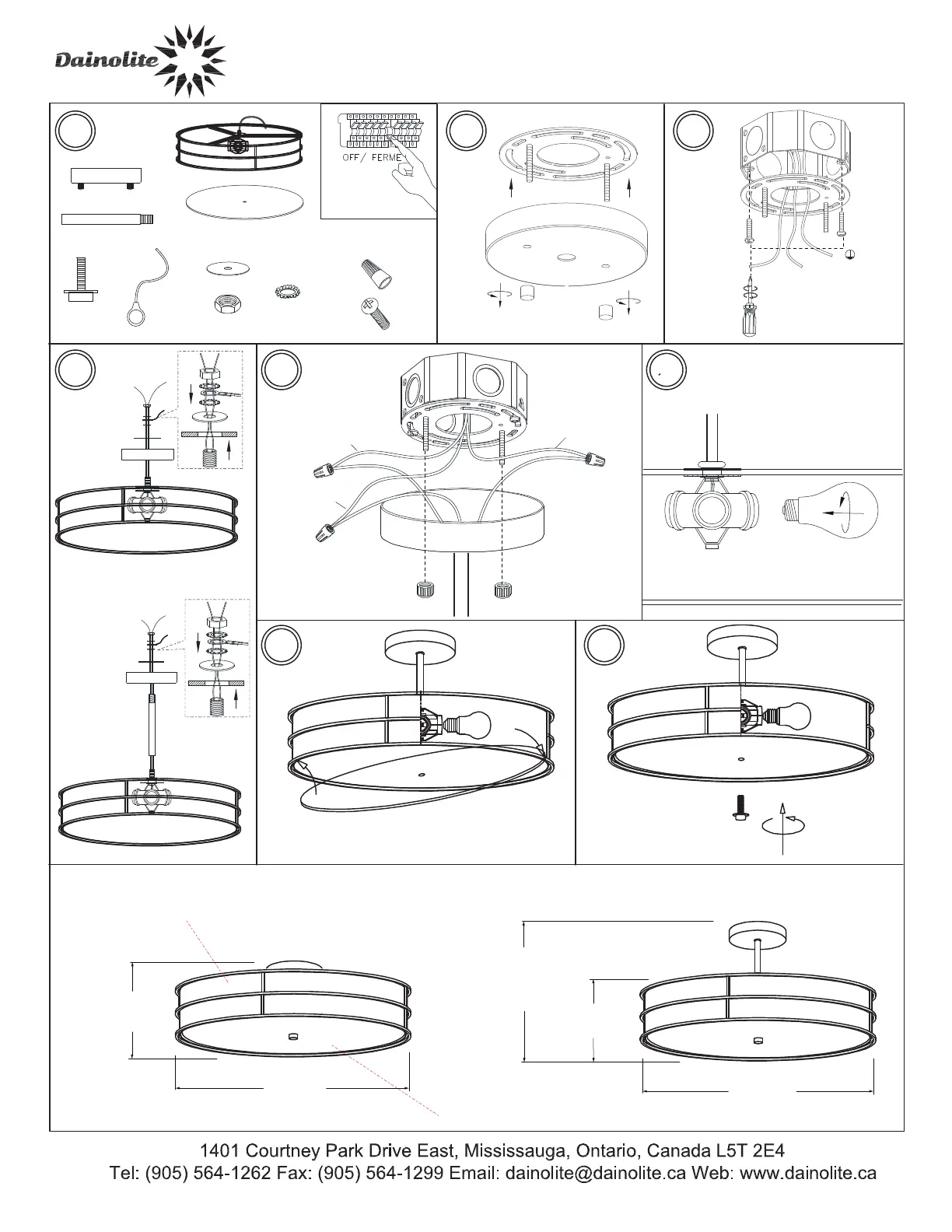 Dainolite

OFF/ FERME

1401 Courtney Park Drive East, Mississauga, Ontario, Canada L5T 2E4
Tel: (905) 564-1262 Fax: (905) 564-1299 Email: dainolite@dainolite.ca Web: www.dainolite.ca