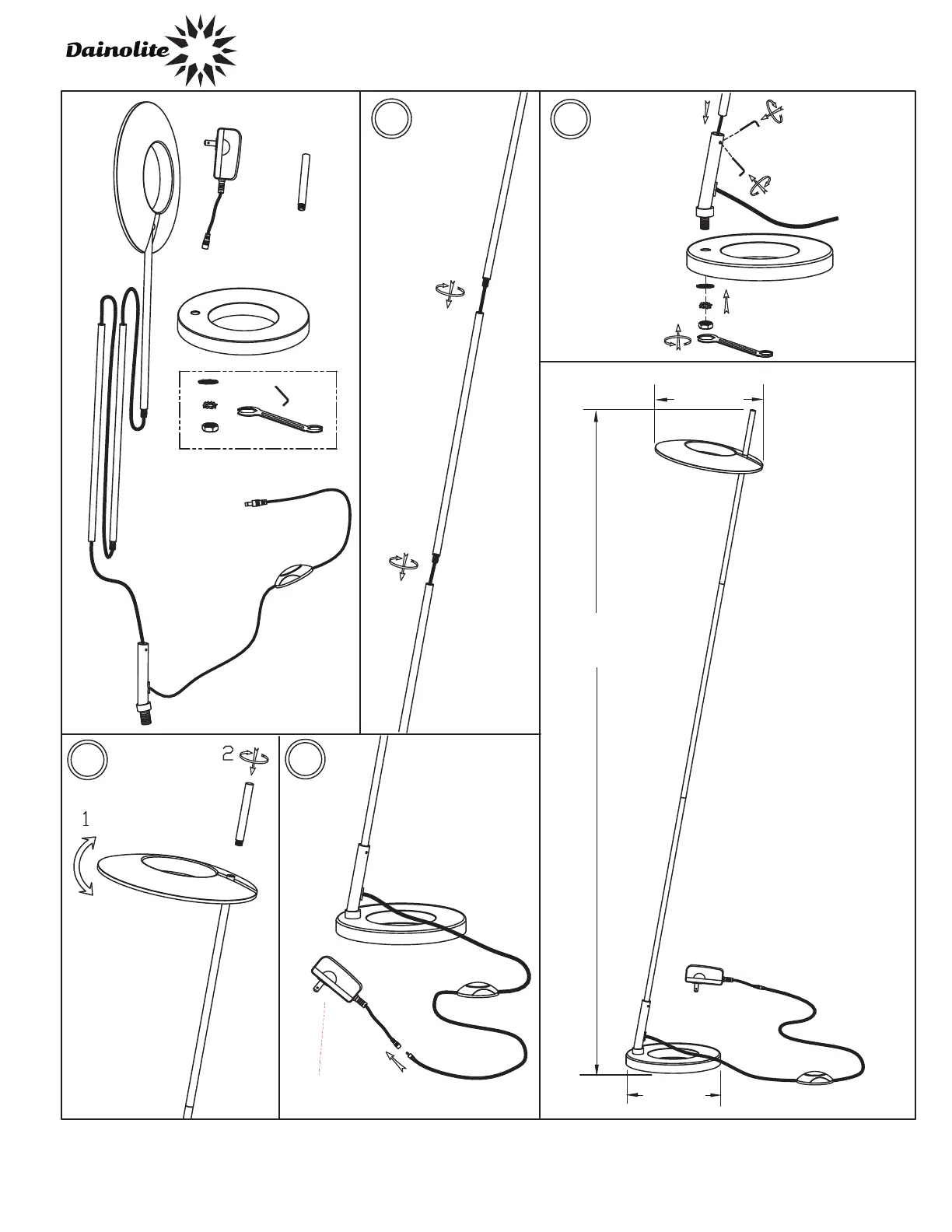 Dainolite

2

1