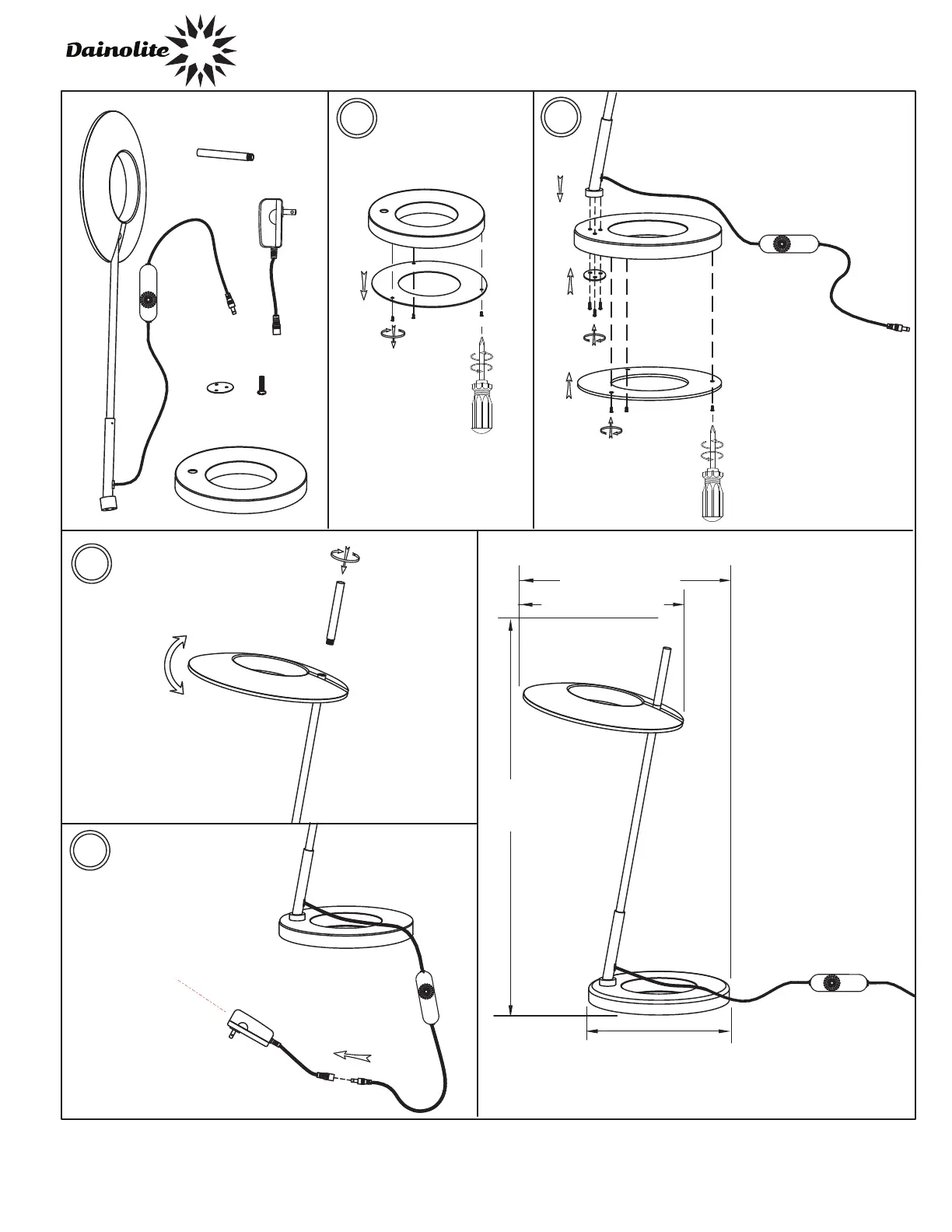 Dainolite