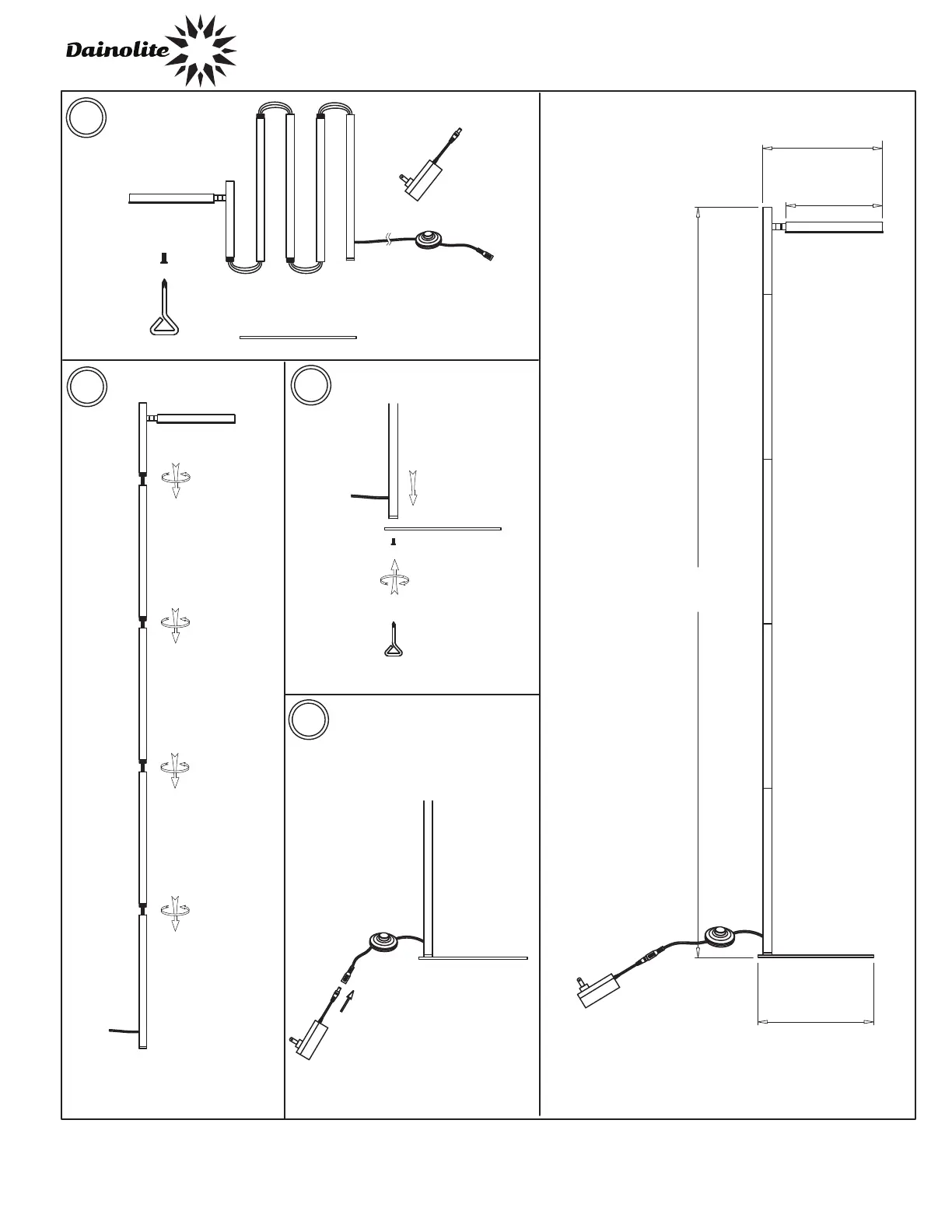 Dainolite