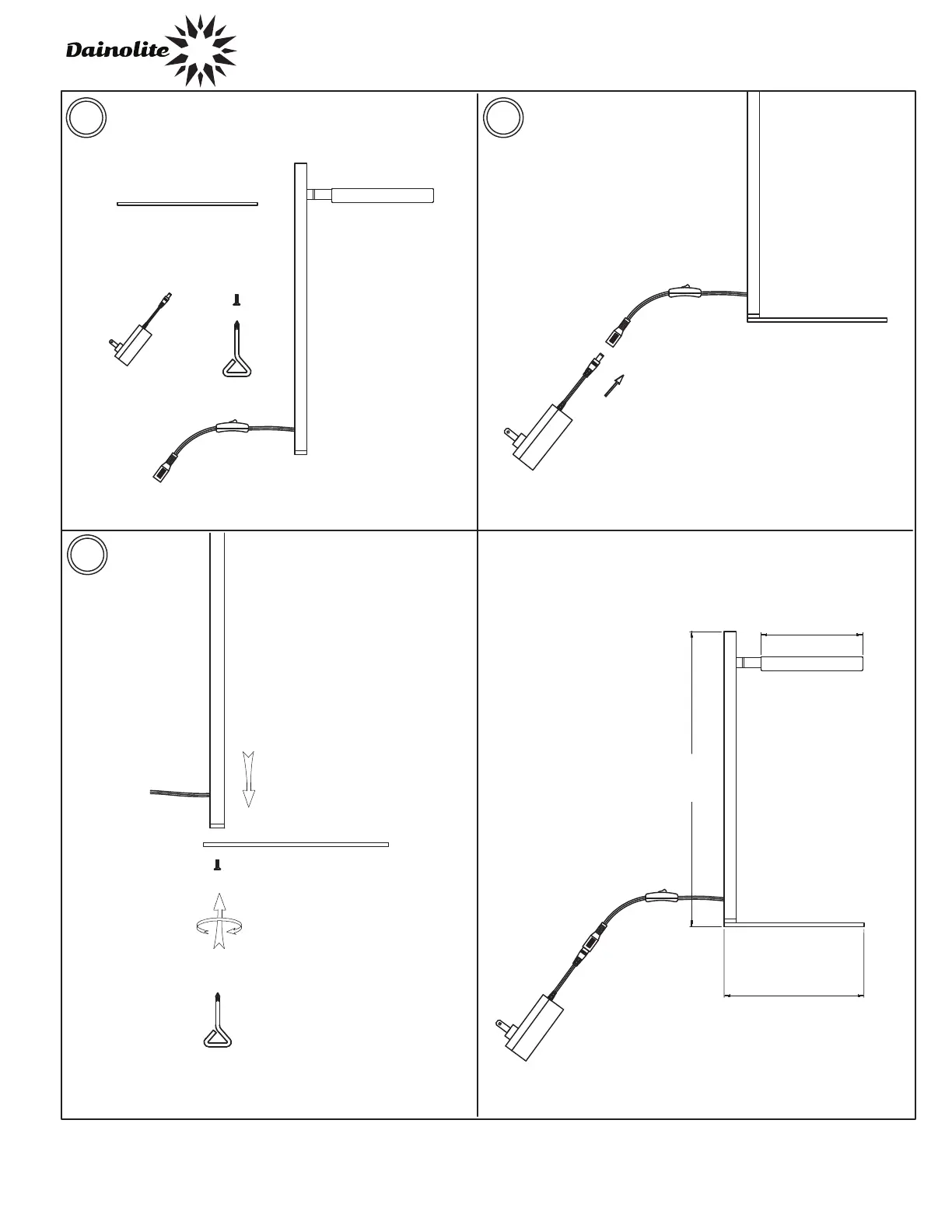 Dainolite