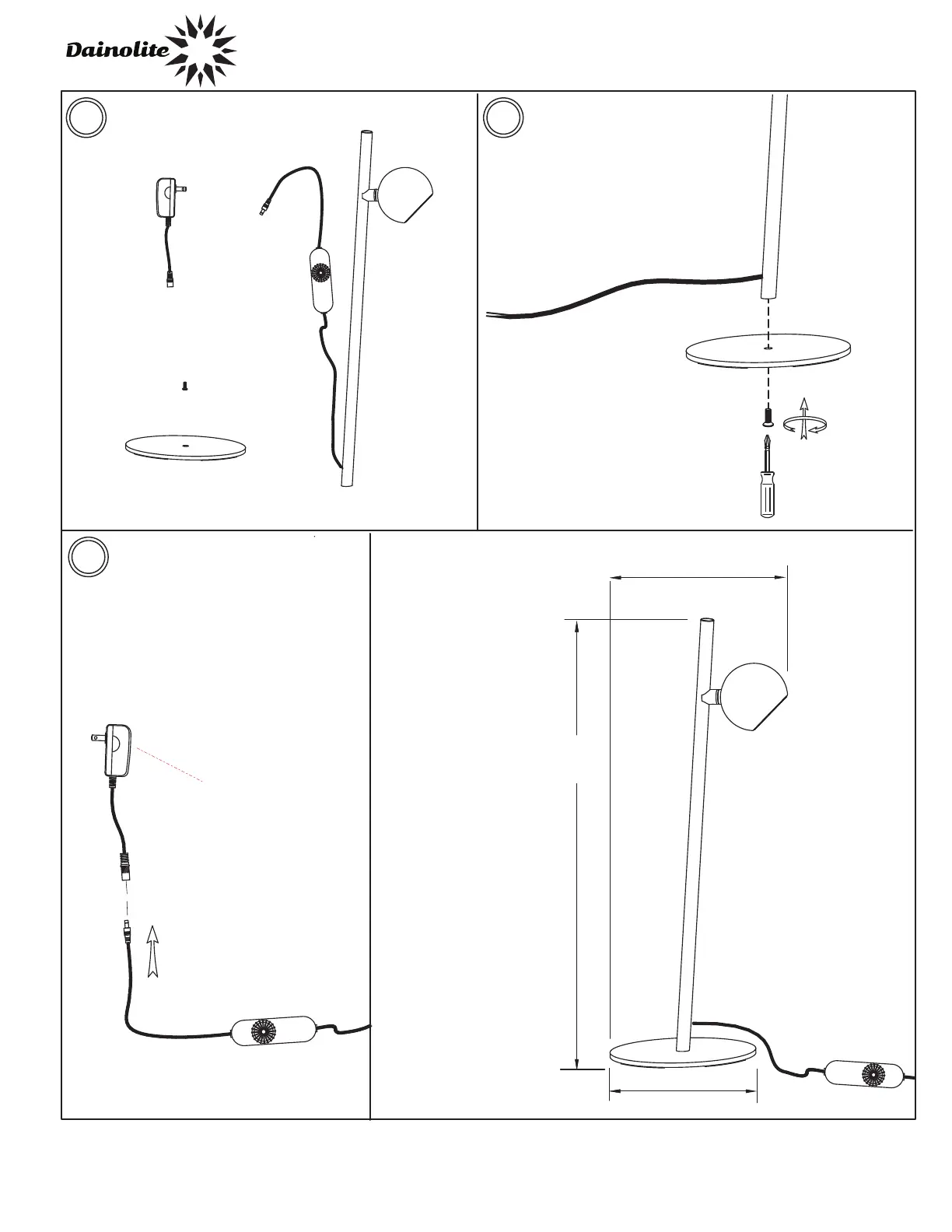 Dainolite