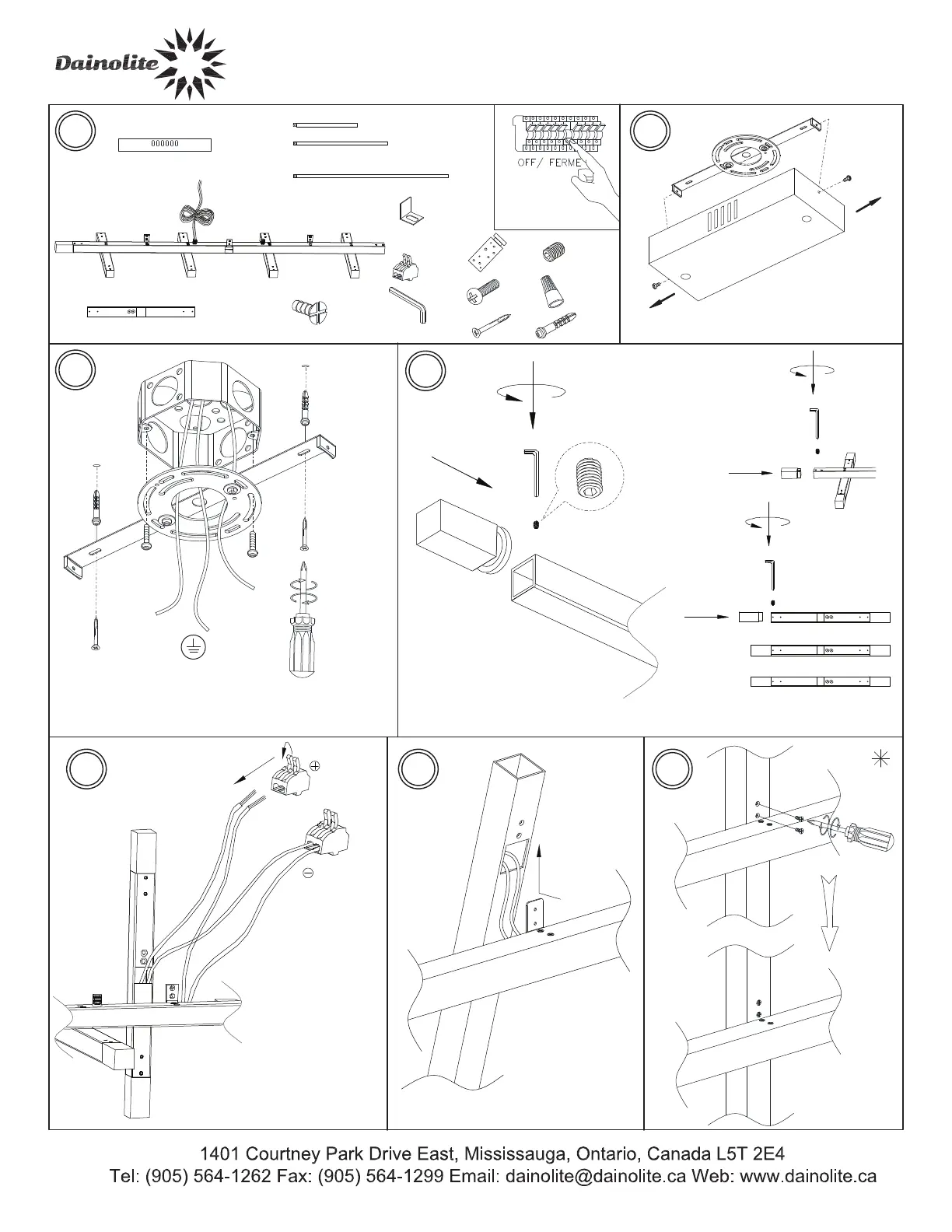 Dainolite

000000

OFF/ FERME

1401 Courtney Park Drive East, Mississauga, Ontario, Canada L5T 2E4
Tel: (905) 564-1262 Fax: (905) 564-1299 Email: dainolite@dainolite.ca Web: www.dainolite.ca