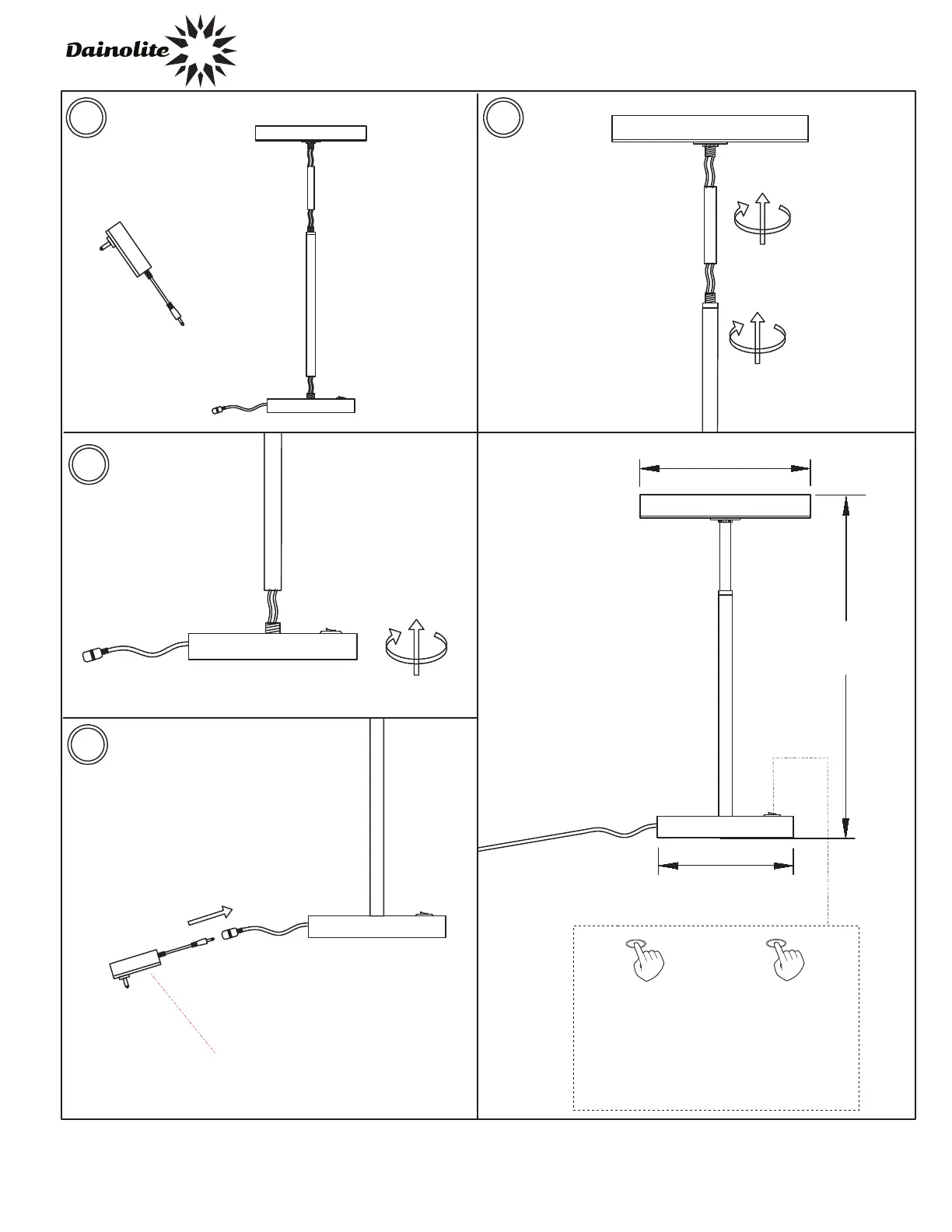 Dainolite