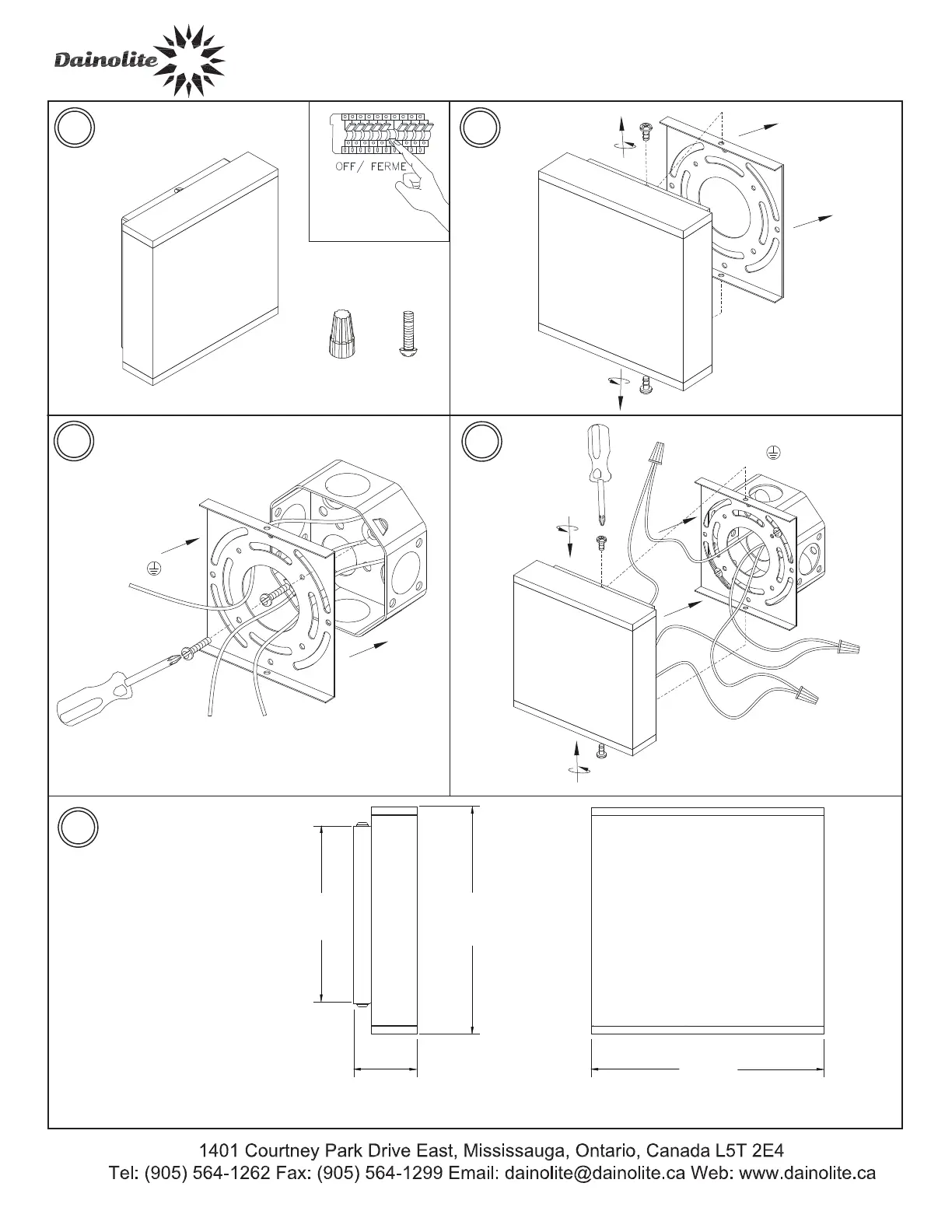 Dainolite

OFF/ FERME

1401 Courtney Park Drive East, Mississauga, Ontario, Canada L5T 2E4
Tel: (905) 564-1262 Fax: (905) 564-1299 Email: dainolite@dainolite.ca Web: www.dainolite.ca