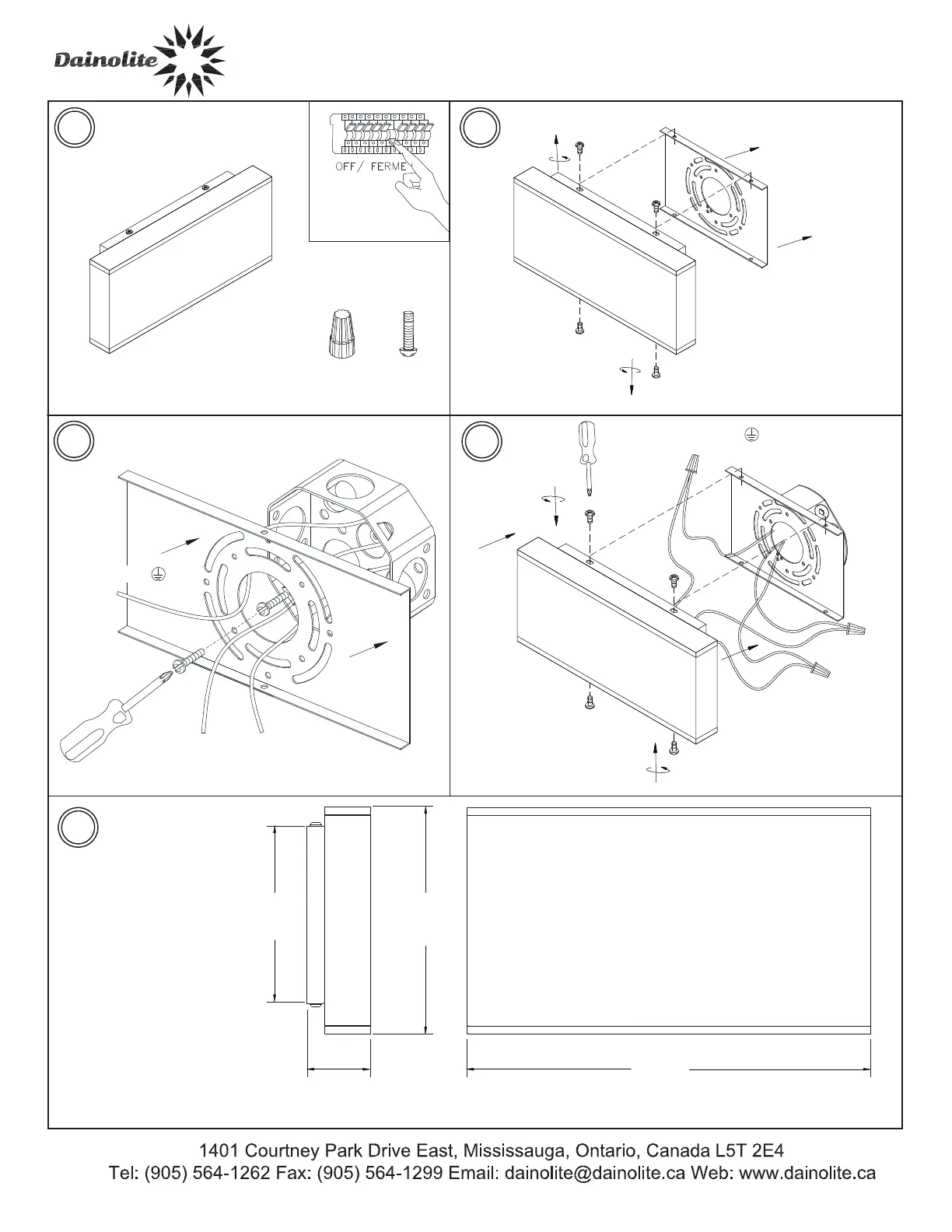 Dainolite

OFF/ FERME

1401 Courtney Park Drive East, Mississauga, Ontario, Canada L5T 2E4
Tel: (905) 564-1262 Fax: (905) 564-1299 Email: dainolite@dainolite.ca Web: www.dainolite.ca