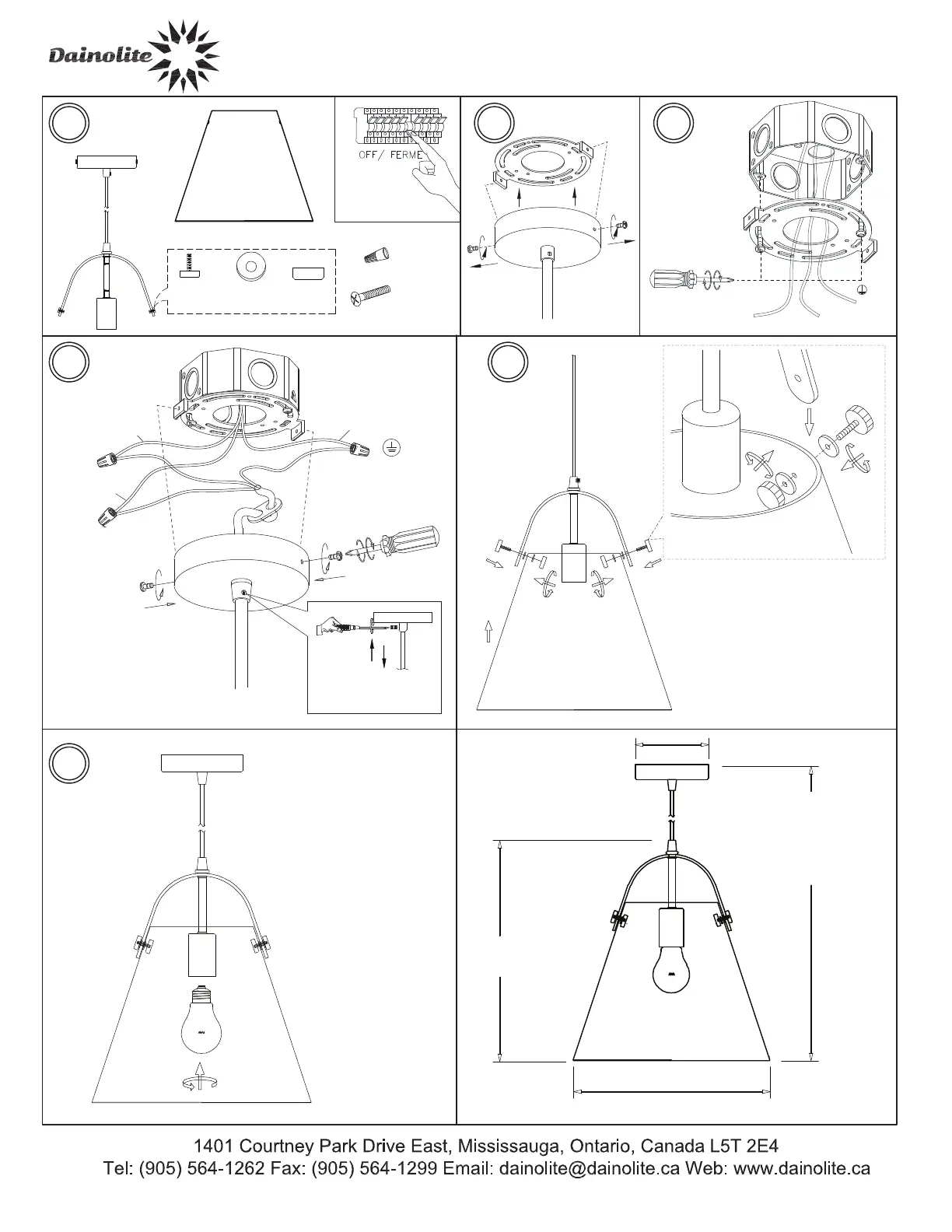 Dainolite

OFF/ FERME

1401 Courtney Park Drive East, Mississauga, Ontario, Canada L5T 2E4
Tel: (905) 564-1262 Fax: (905) 564-1299 Email: dainolite@dainolite.ca Web: www.dainolite.ca