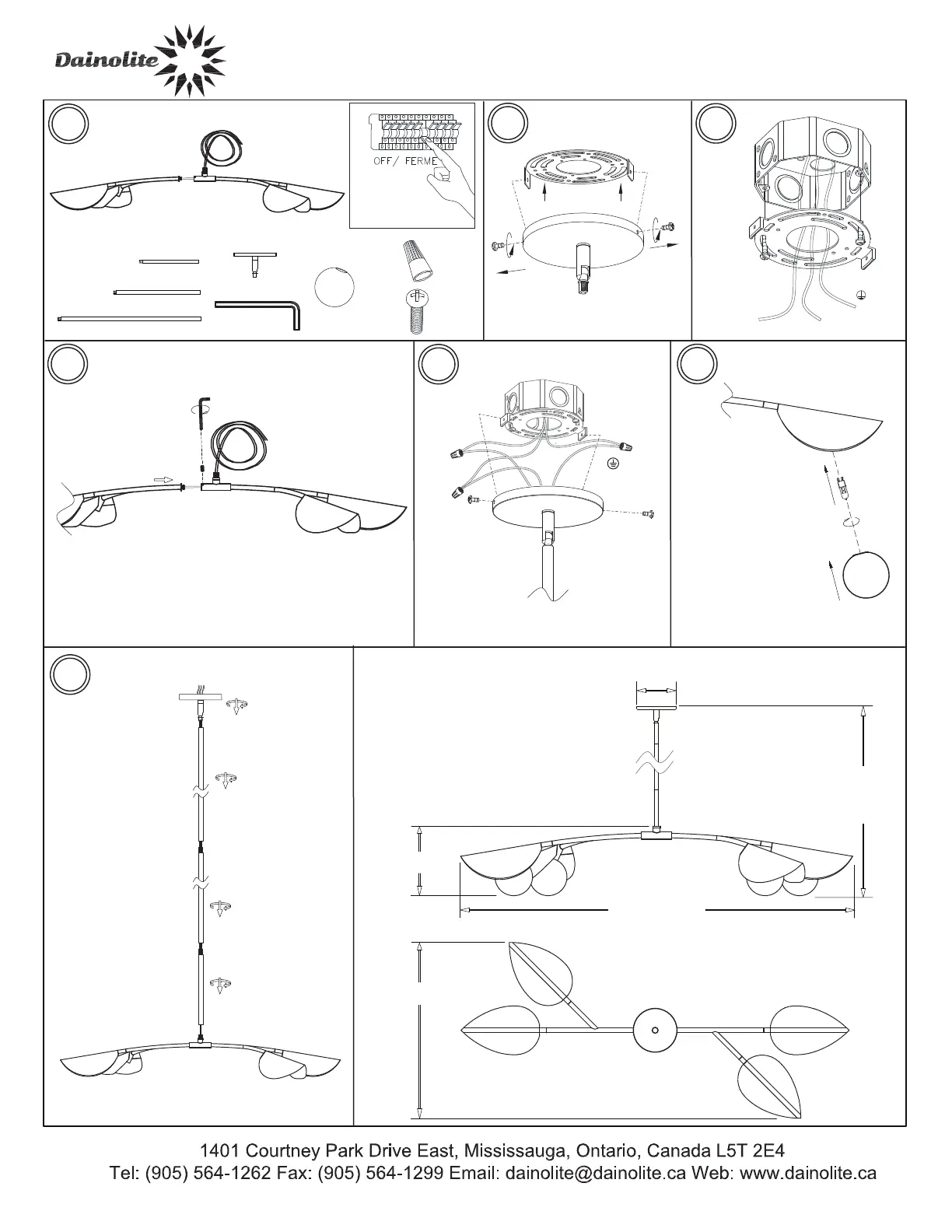 Dainolite

OFF/ FERME

1401 Courtney Park Drive East, Mississauga, Ontario, Canada L5T 2E4
Tel: (905) 564-1262 Fax: (905) 564-1299 Email: dainolite@dainolite.ca Web: www.dainolite.ca