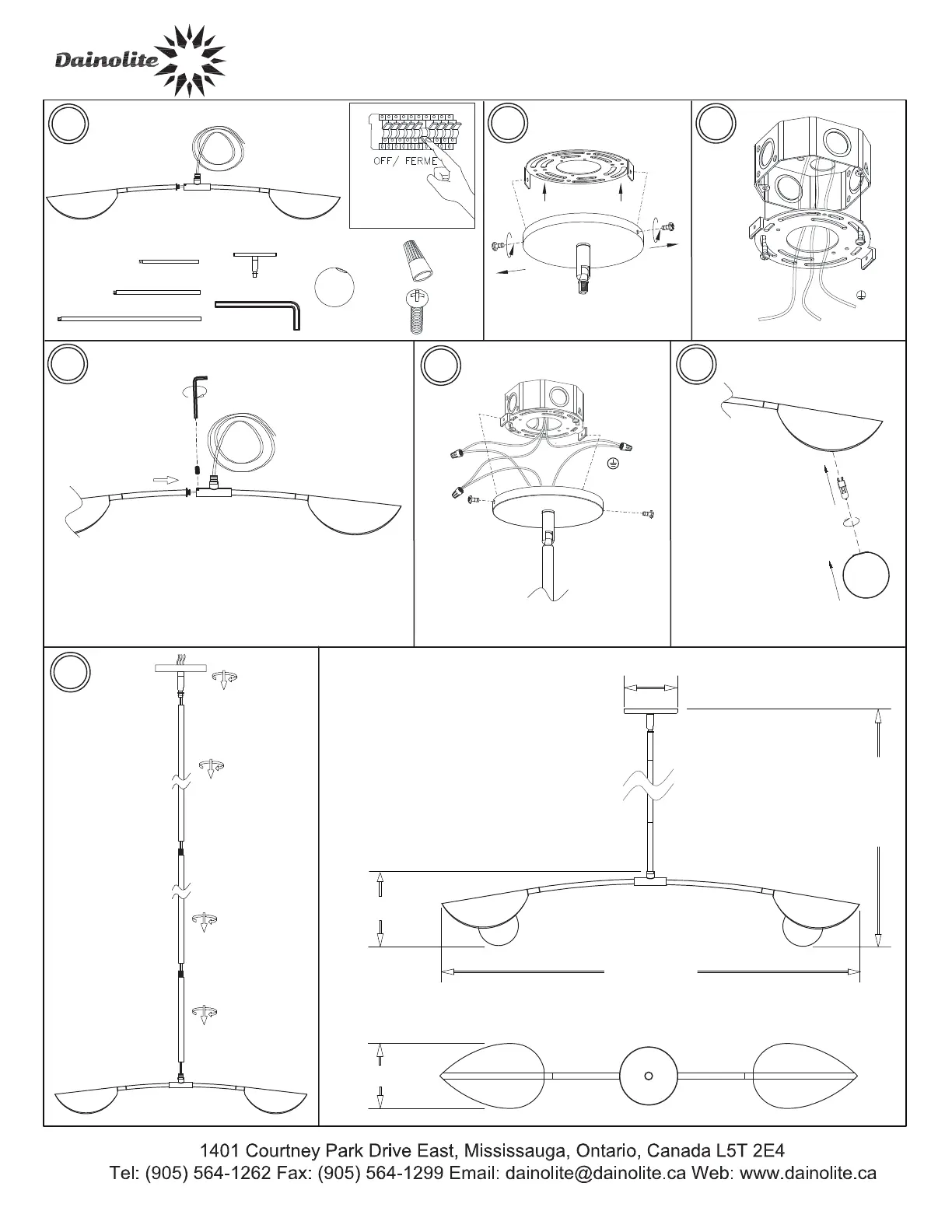 Dainolite

OFF/ FERME

1401 Courtney Park Drive East, Mississauga, Ontario, Canada L5T 2E4
Tel: (905) 564-1262 Fax: (905) 564-1299 Email: dainolite@dainolite.ca Web: www.dainolite.ca