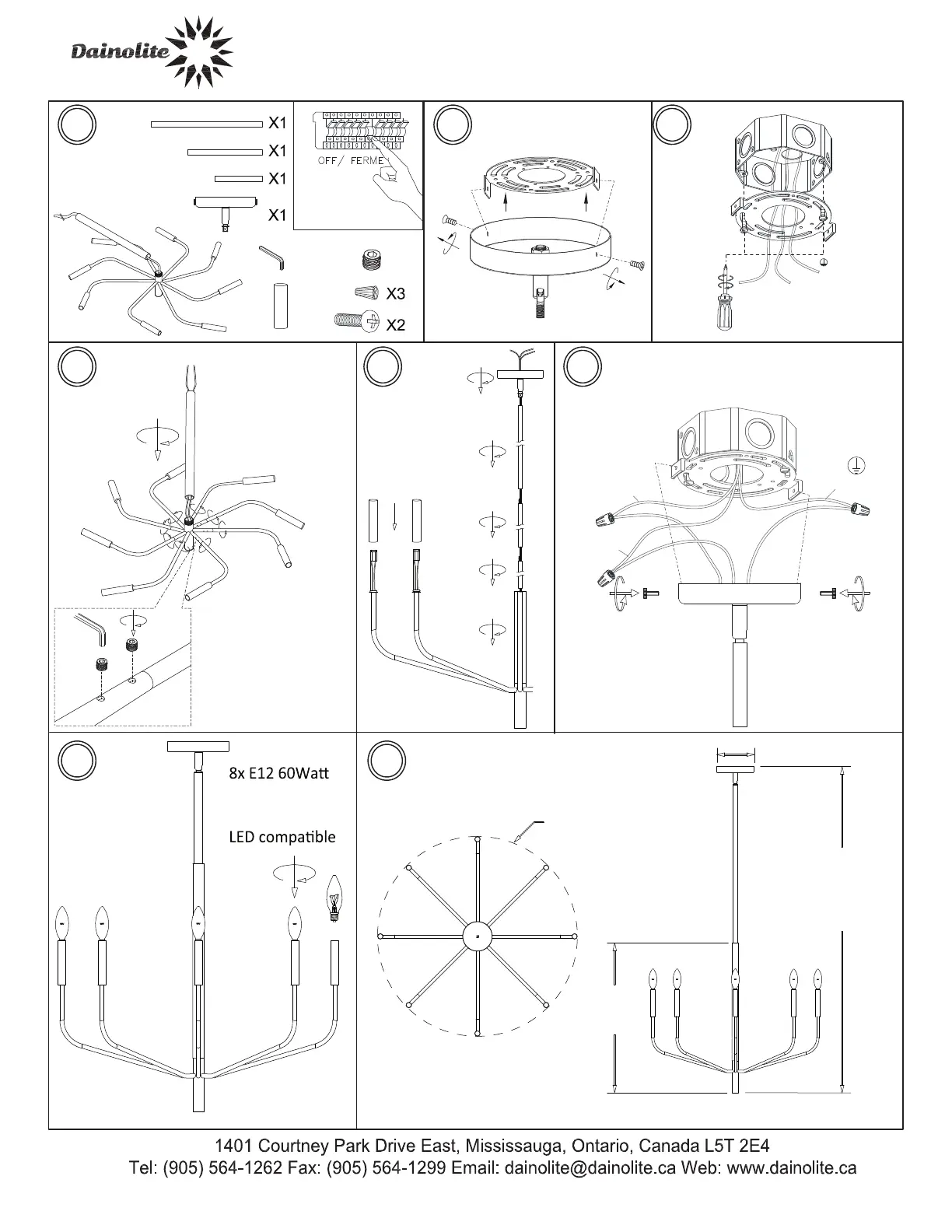 Dainolite

X1
X1
X1
X1
OFF/ FERME
X3
X2

8x E12 60Watt

LED compatible

1401 Courtney Park Drive East, Mississauga, Ontario, Canada L5T 2E4
Tel: (905) 564-1262 Fax: (905) 564-1299 Email: dainolite@dainolite.ca Web: www.dainolite.ca