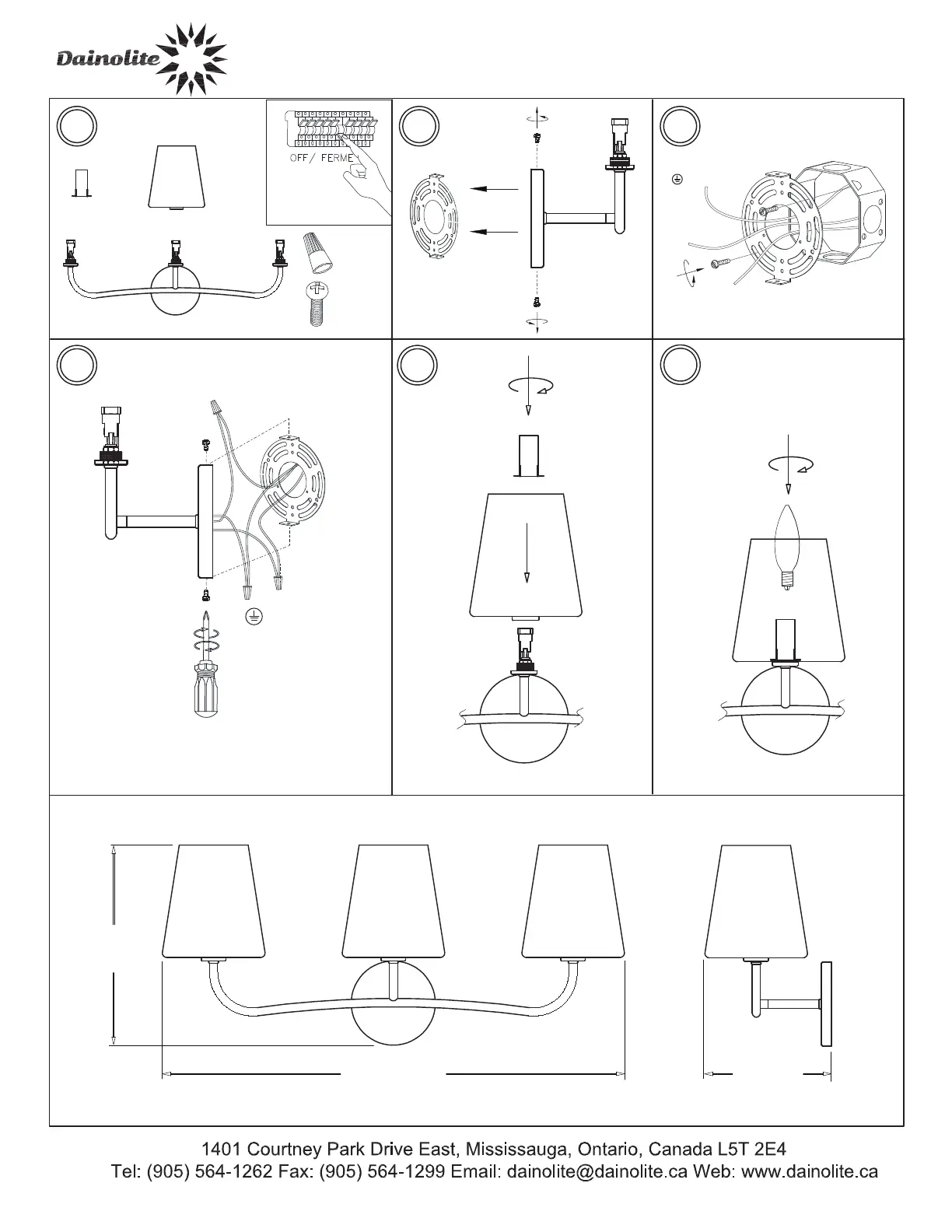 Dainolite

OFF/ FERME

1401 Courtney Park Drive East, Mississauga, Ontario, Canada L5T 2E4
Tel: (905) 564-1262 Fax: (905) 564-1299 Email: dainolite@dainolite.ca Web: www.dainolite.ca