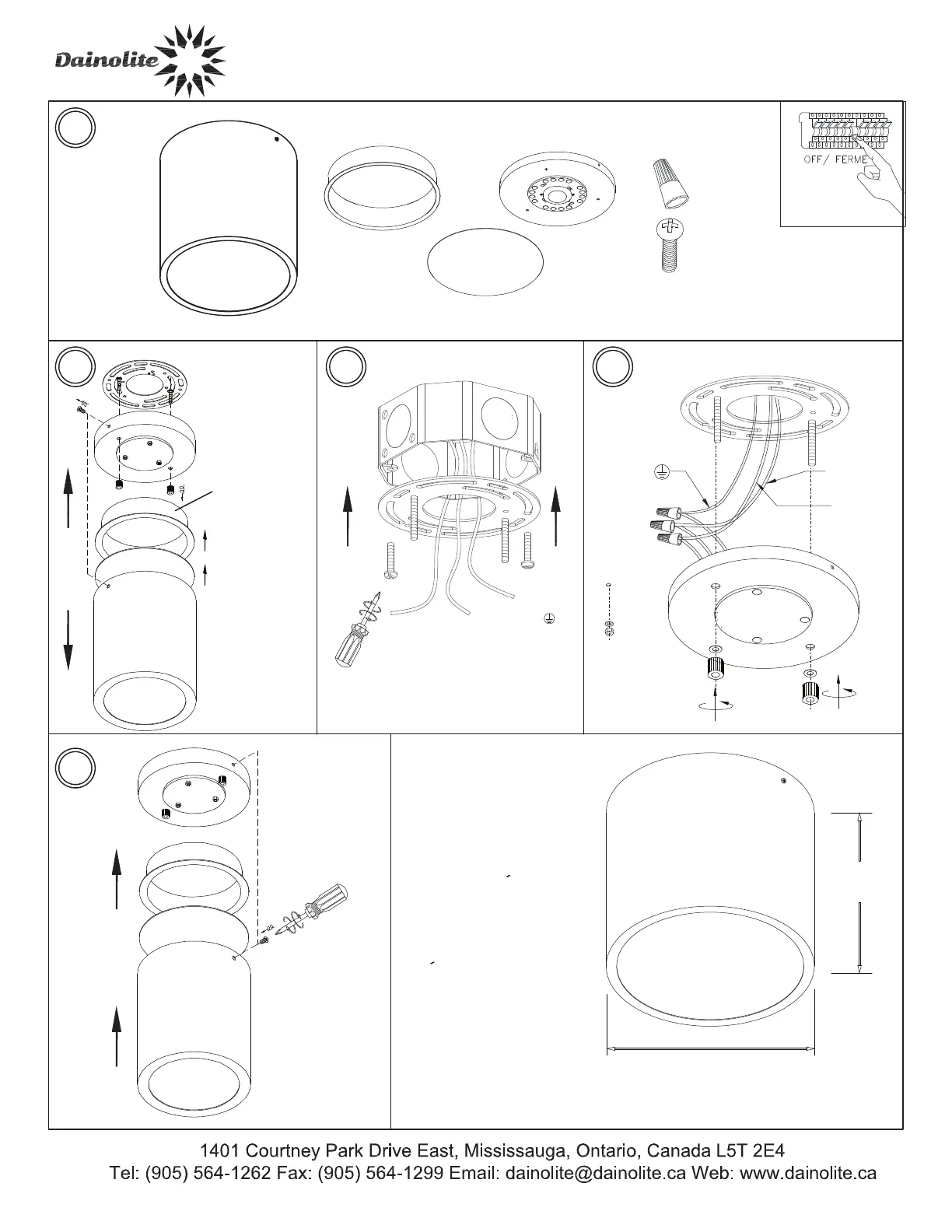 Dainolite

OFF/ FERME

1401 Courtney Park Drive East, Mississauga, Ontario, Canada L5T 2E4
Tel: (905) 564-1262 Fax: (905) 564-1299 Email: dainolite@dainolite.ca Web: www.dainolite.ca