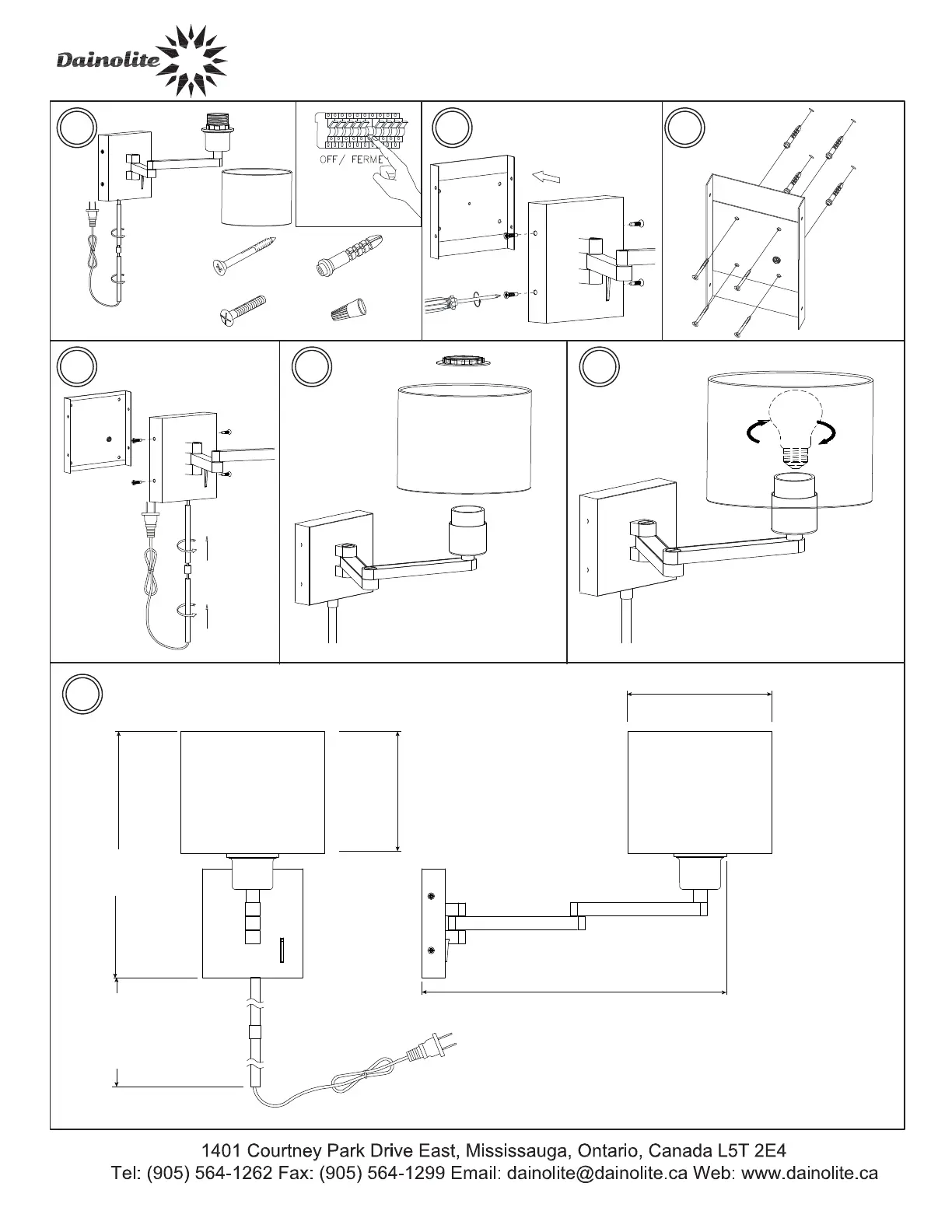 Dainolite

OFF / FERME

1401 Courtney Park Drive East, Mississauga, Ontario, Canada L5T 2E4
Tel: (905) 564-1262 Fax: (905) 564-1299 Email: dainolite@dainolite.ca Web: www.dainolite.ca