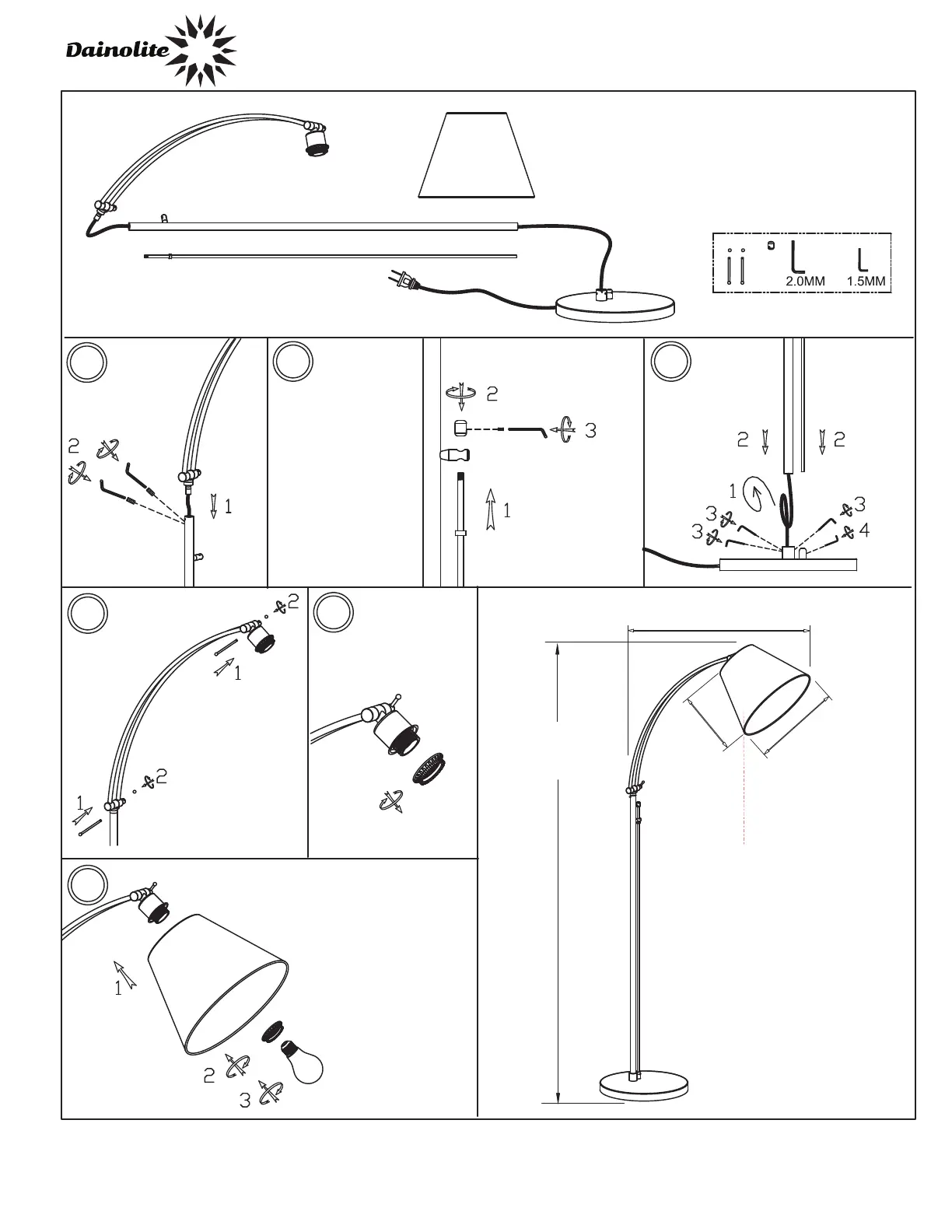 Dainolite

2.0MM 1.5MM

2
1

2
3
1

2 2
1
3 3
3 4

2
1
2
1

1
2
3