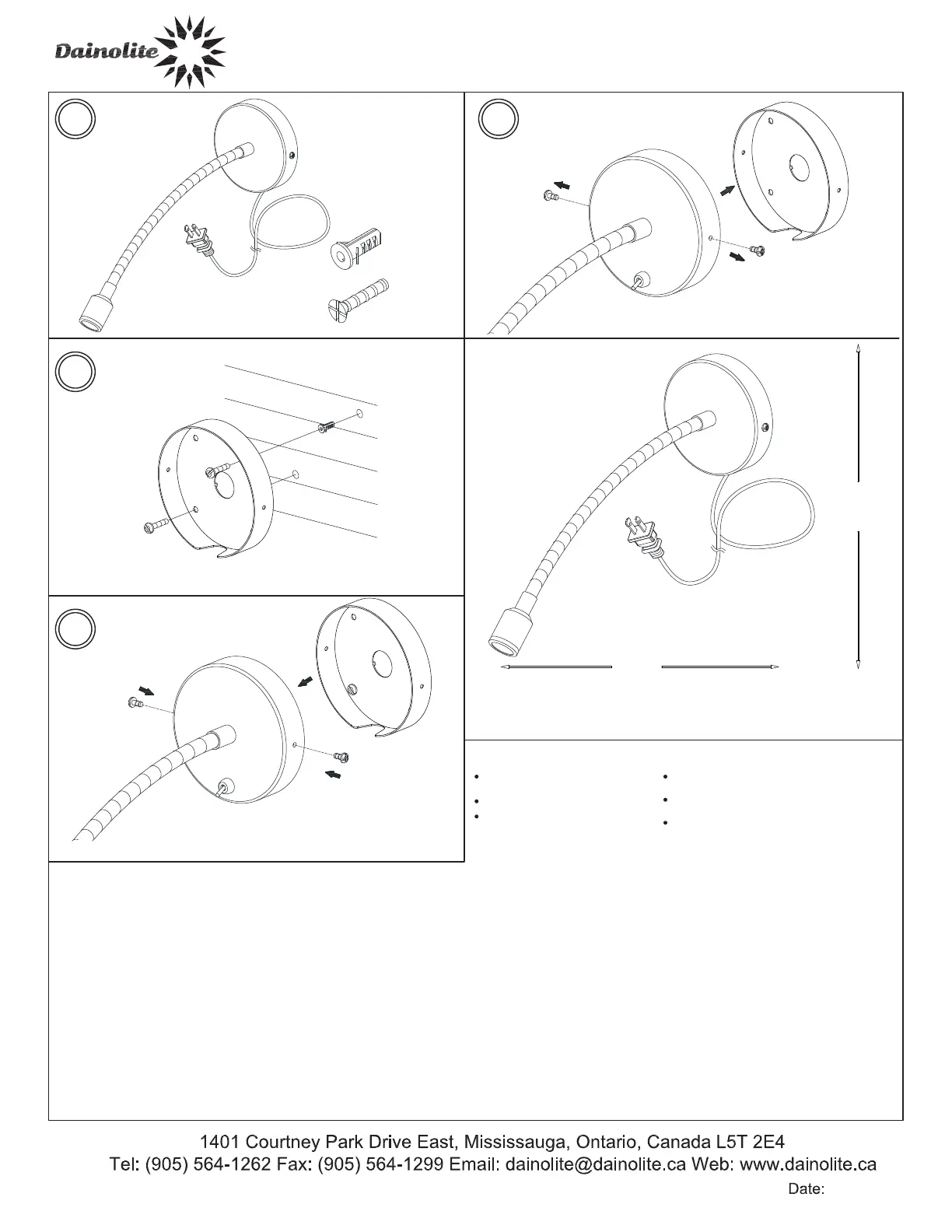 Dainolite

1401 Courtney Park Drive East, Mississauga, Ontario, Canada L5T 2E4
Tel: (905) 564-1262 Fax: (905) 564-1299 Email: dainolite@dainolite.ca Web: www.dainolite.ca

Date: