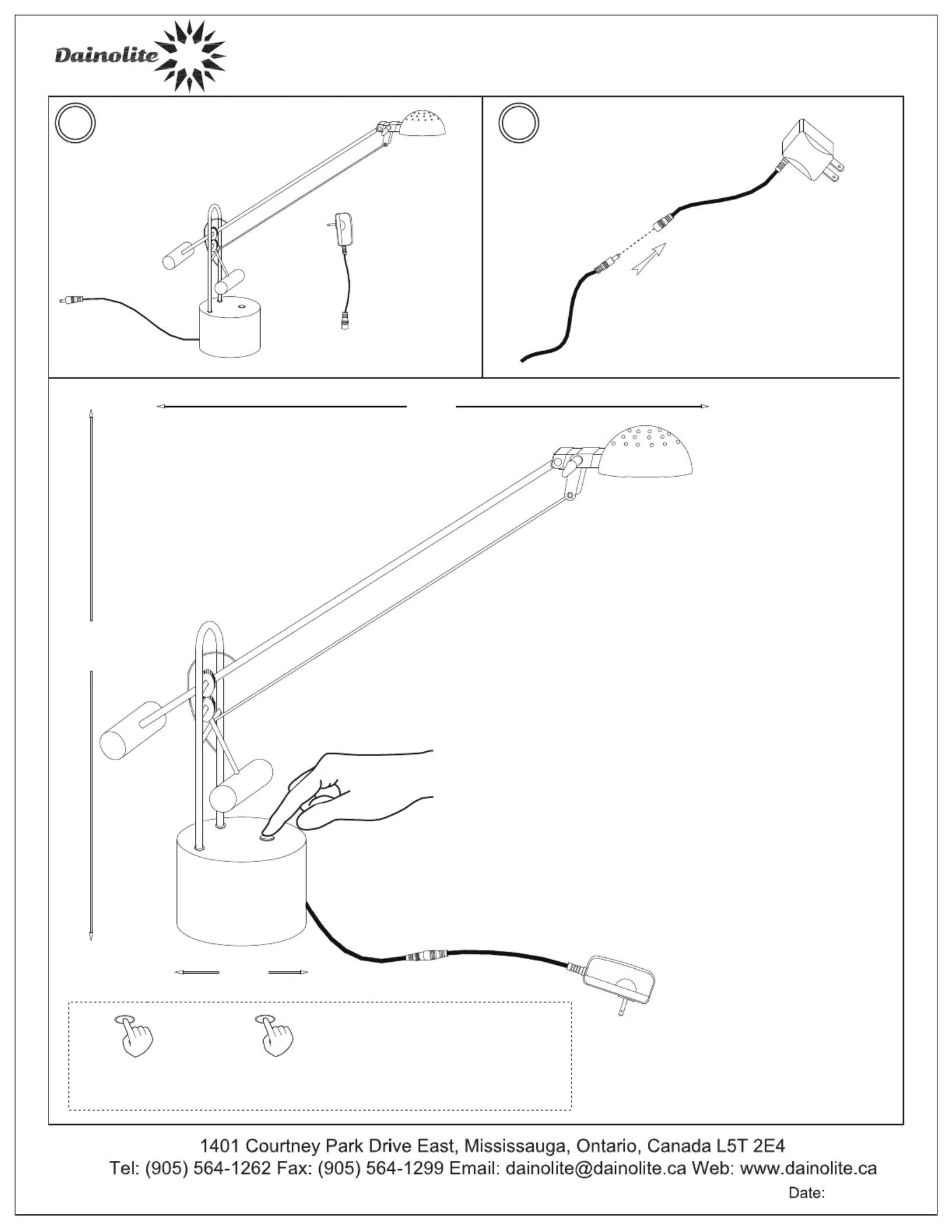 Dainolite

1401 Courtney Park Drive East, Mississauga, Ontario, Canada L5T 2E4
Tel: (905) 564-1262 Fax: (905) 564-1299 Email: dainolite@dainolite.ca Web: www.dainolite.ca

Date: