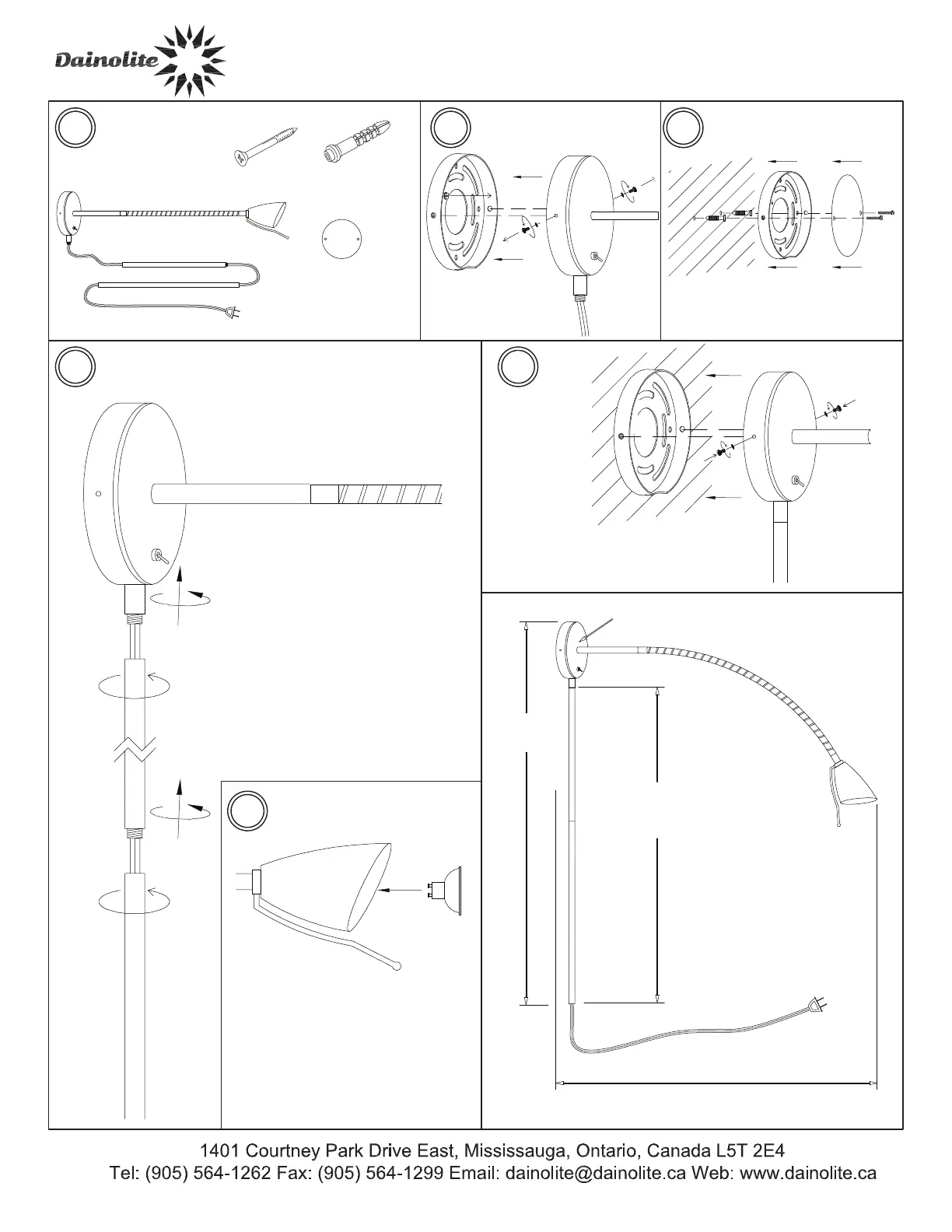 Dainolite

1401 Courtney Park Drive East, Mississauga, Ontario, Canada L5T 2E4
Tel: (905) 564-1262 Fax: (905) 564-1299 Email: dainolite@dainolite.ca Web: www.dainolite.ca