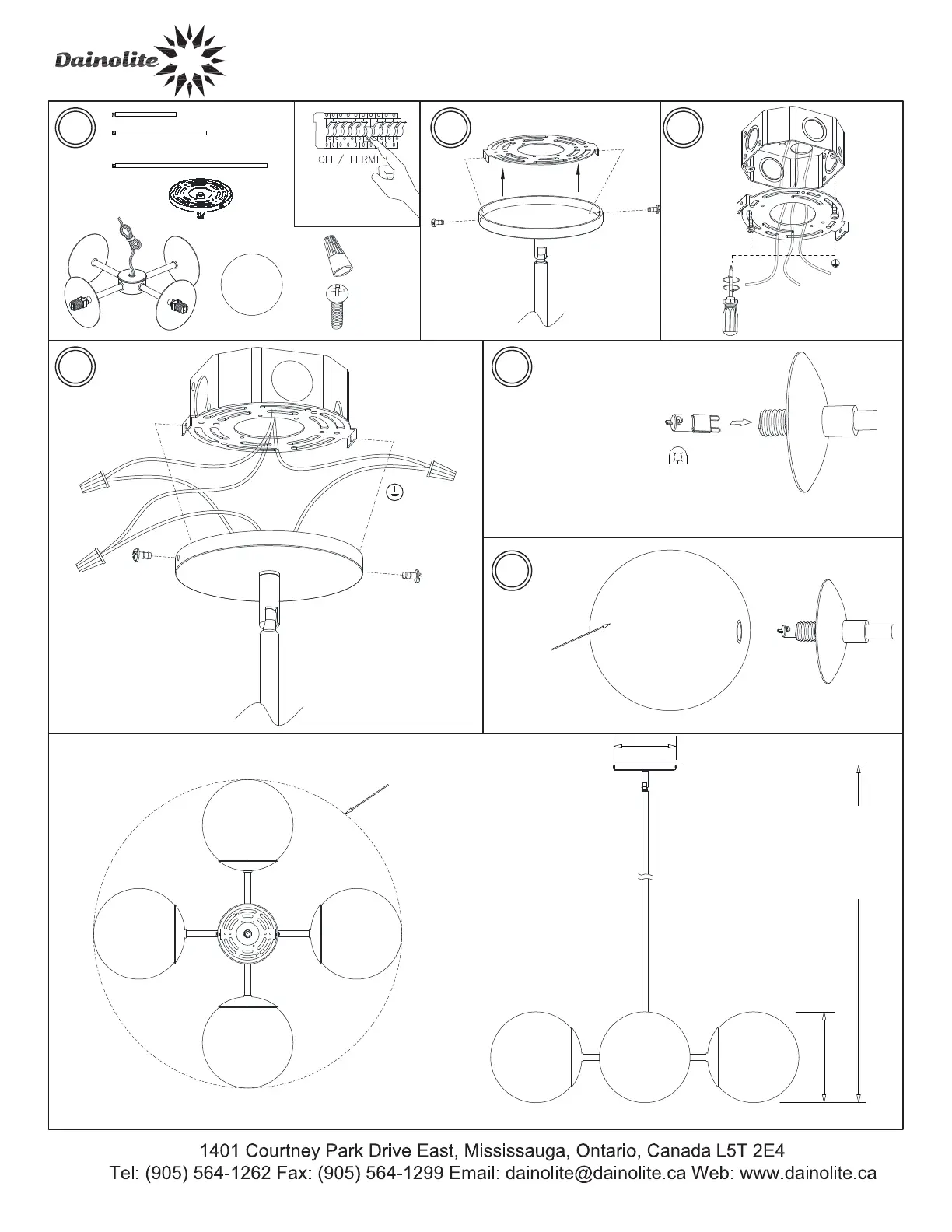 Dainolite

OFF / FERME

1401 Courtney Park Drive East, Mississauga, Ontario, Canada L5T 2E4
Tel: (905) 564-1262 Fax: (905) 564-1299 Email: dainolite@dainolite.ca Web: www.dainolite.ca