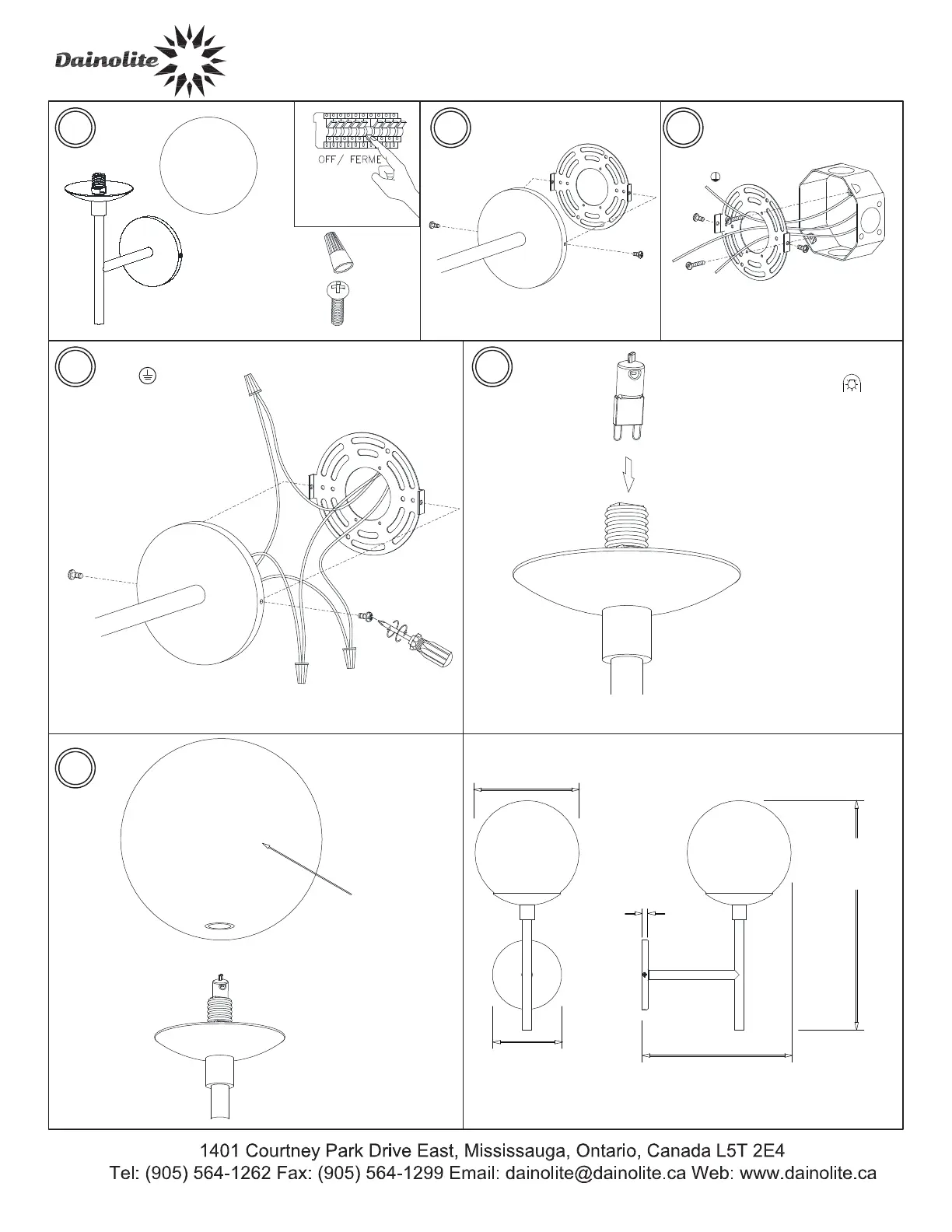 Dainolite

OFF/ FERME

1401 Courtney Park Drive East, Mississauga, Ontario, Canada L5T 2E4
Tel: (905) 564-1262 Fax: (905) 564-1299 Email: dainolite@dainolite.ca Web: www.dainolite.ca