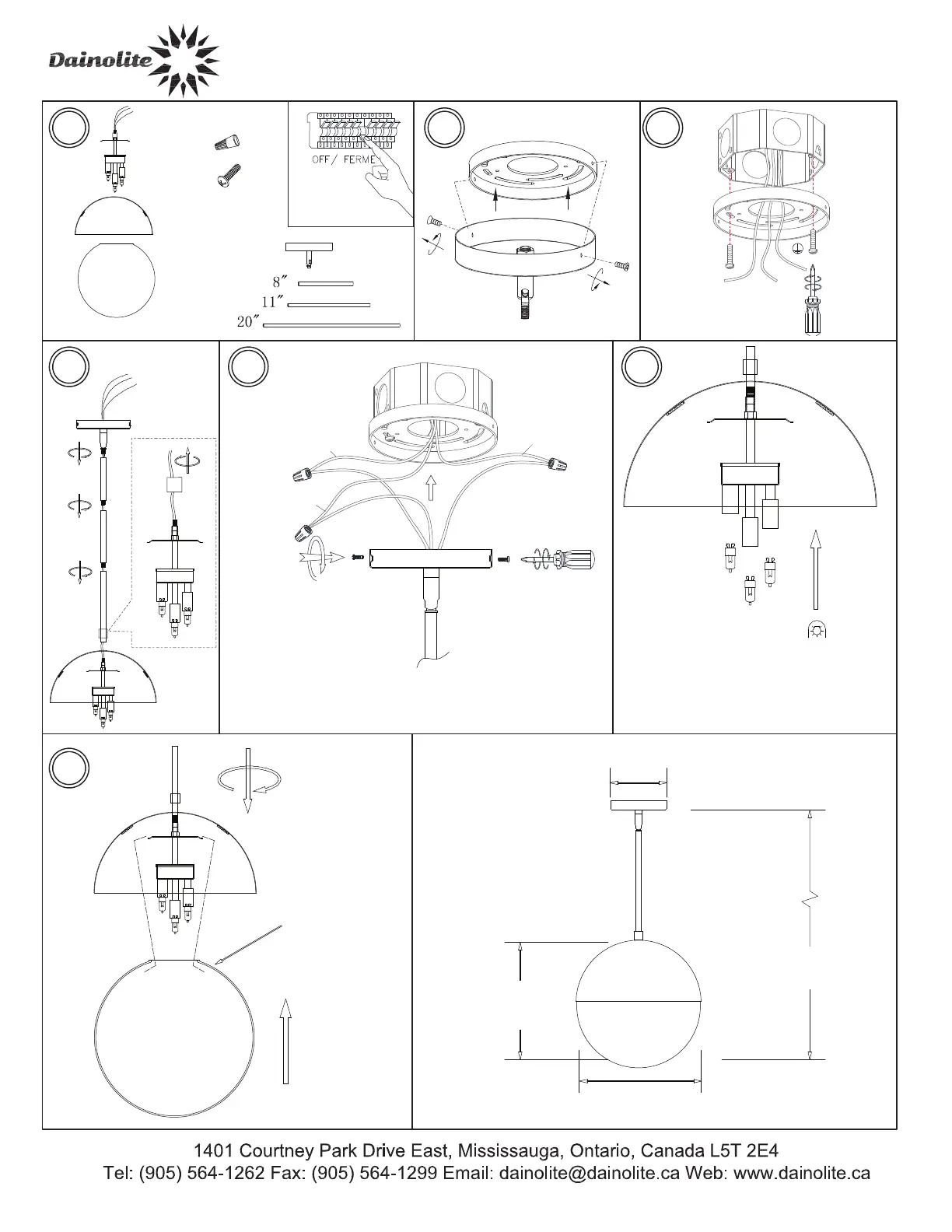 Dainolite

OFF/ FERME

8″
11″
20″

1401 Courtney Park Drive East, Mississauga, Ontario, Canada L5T 2E4
Tel: (905) 564-1262 Fax: (905) 564-1299 Email: dainolite@dainolite.ca Web: www.dainolite.ca