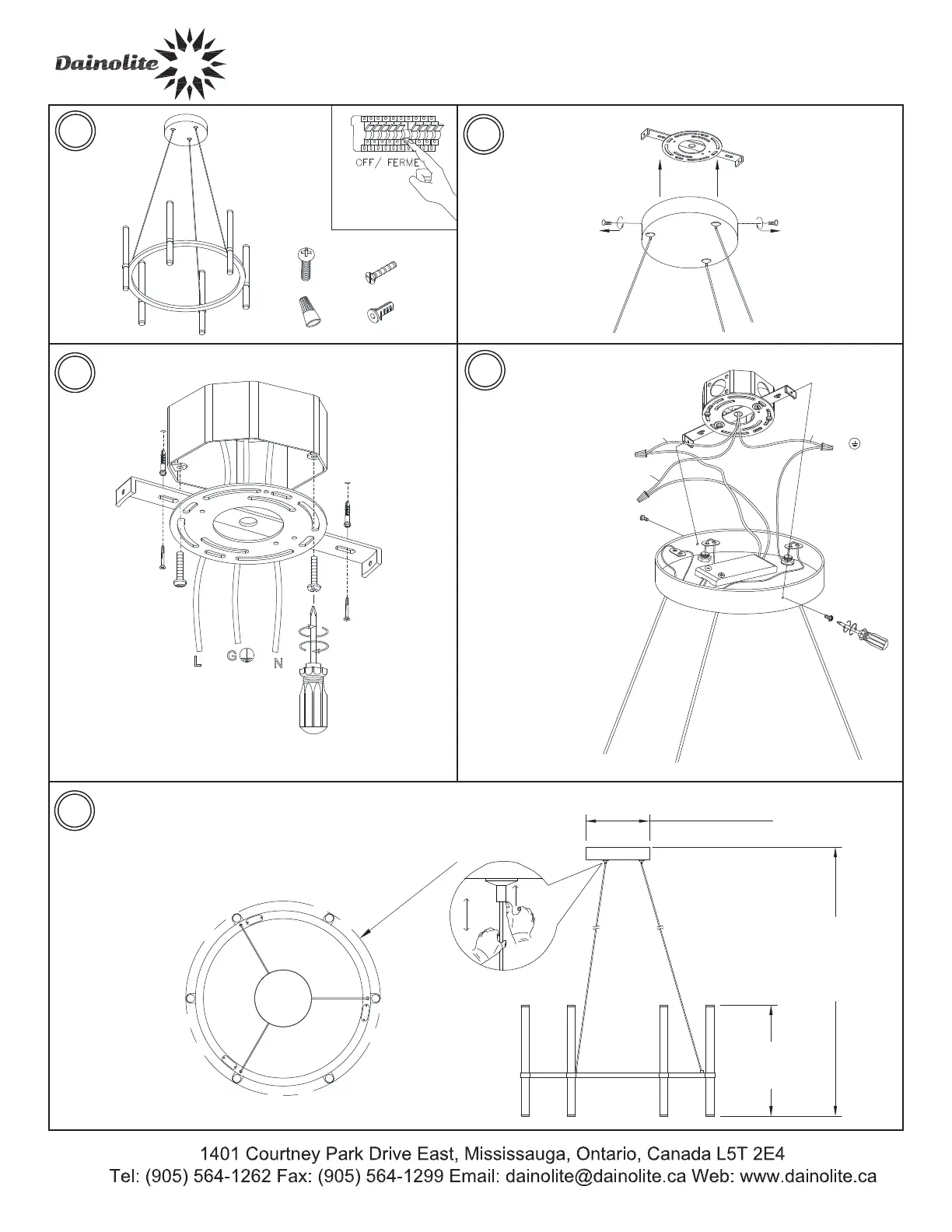 Dainolite

OFF/ FERME

L G N

1401 Courtney Park Drive East, Mississauga, Ontario, Canada L5T 2E4
Tel: (905) 564-1262 Fax: (905) 564-1299 Email: dainolite@dainolite.ca Web: www.dainolite.ca