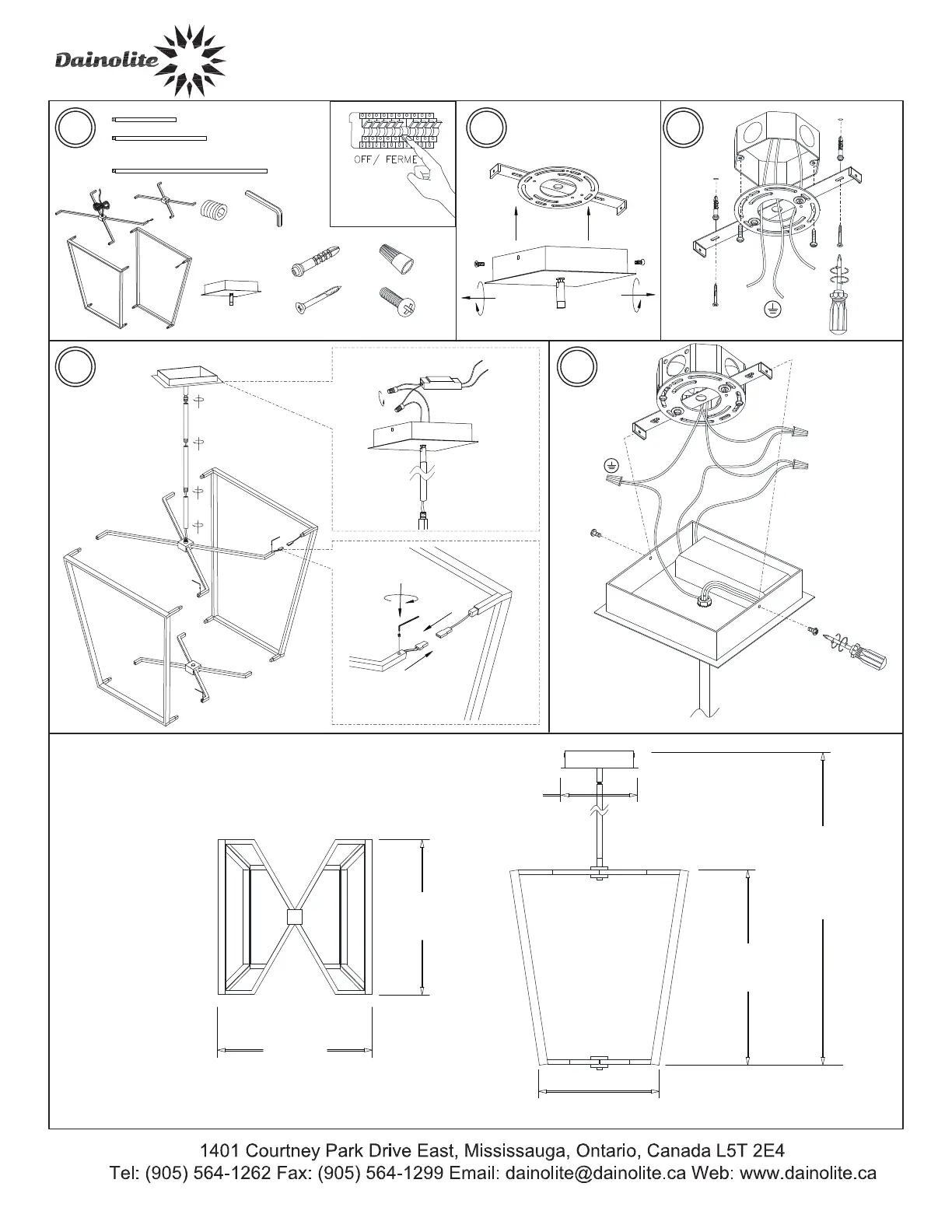 Dainolite

OFF / FERME

1401 Courtney Park Drive East, Mississauga, Ontario, Canada L5T 2E4
Tel: (905) 564-1262 Fax: (905) 564-1299 Email: dainolite@dainolite.ca Web: www.dainolite.ca