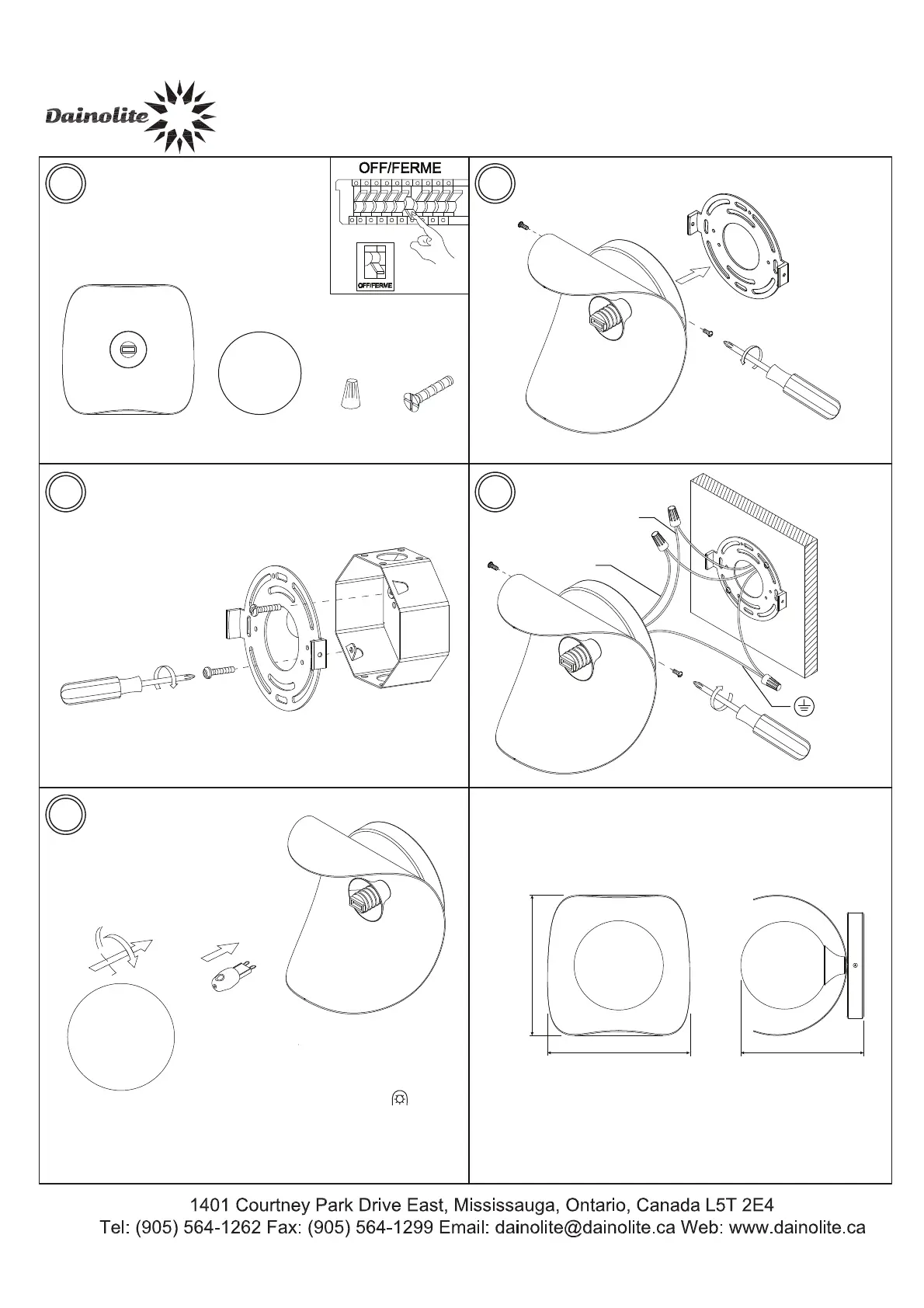 Dainolite

OFF/FERME

OFF/FERME

1401 Courtney Park Drive East, Mississauga, Ontario, Canada L5T 2E4
Tel: (905) 564-1262 Fax: (905) 564-1299 Email: dainolite@dainolite.ca Web: www.dainolite.ca