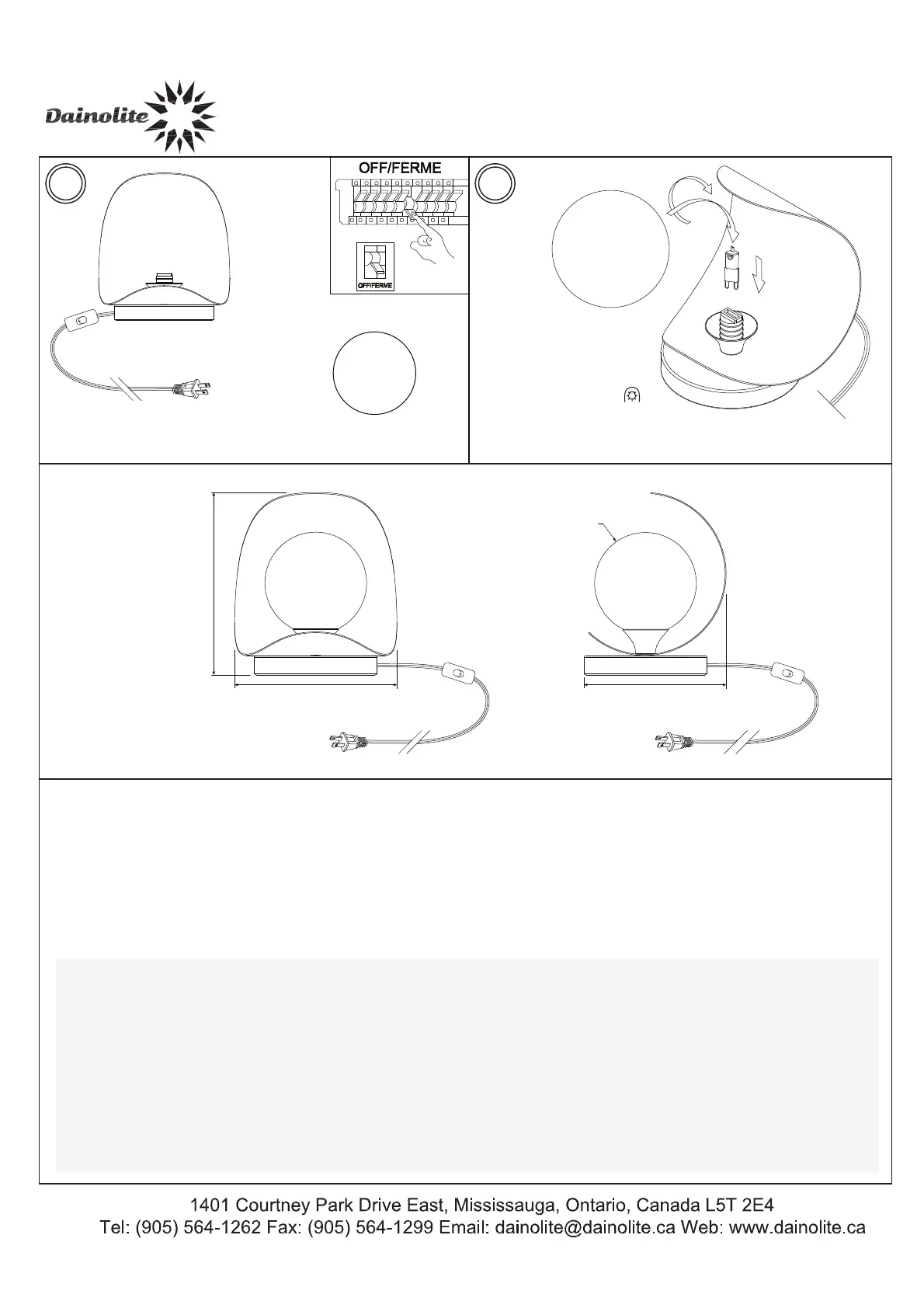 Dainolite

OFF/FERME

OFF/FERME

1401 Courtney Park Drive East, Mississauga, Ontario, Canada L5T 2E4
Tel: (905) 564-1262 Fax: (905) 564-1299 Email: dainolite@dainolite.ca Web: www.dainolite.ca