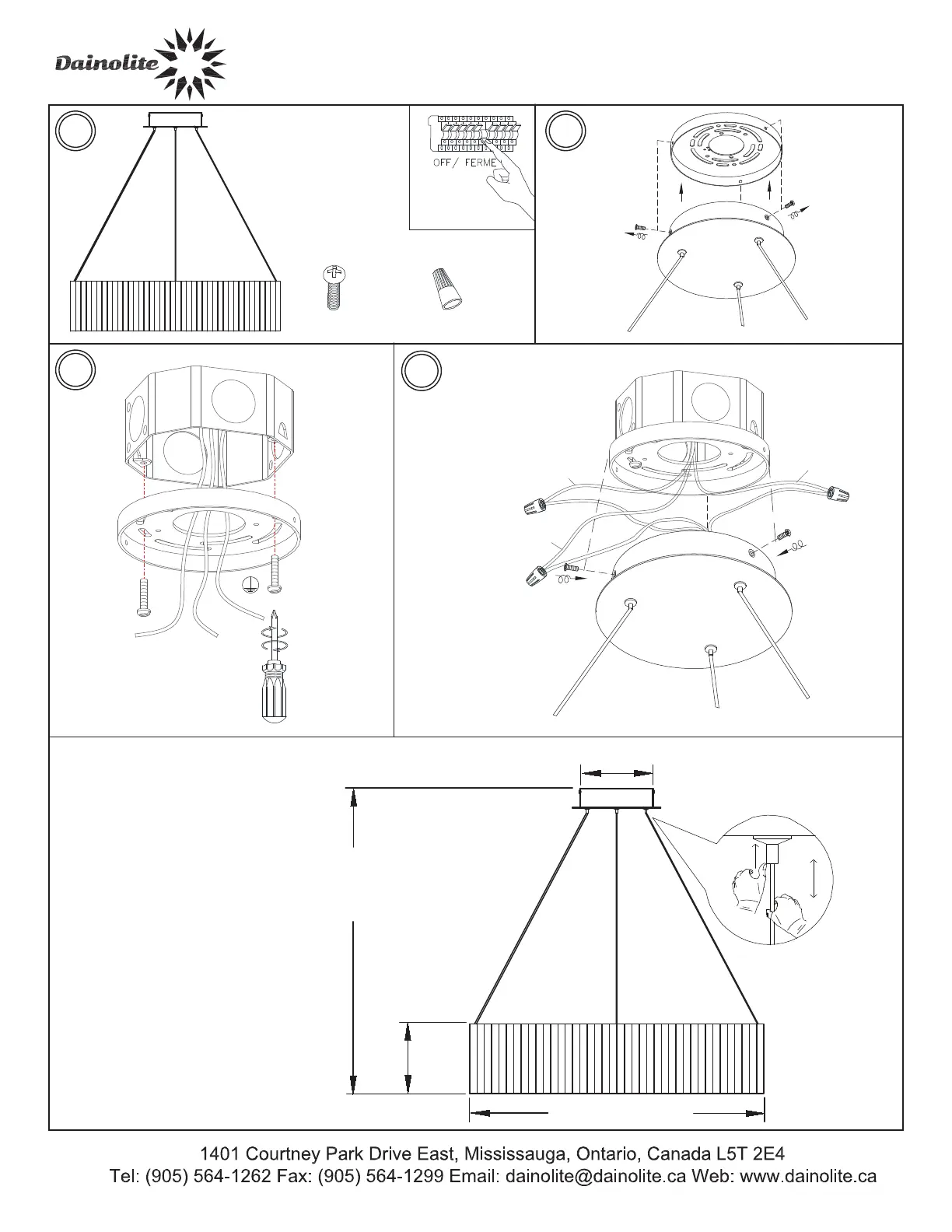 Dainolite

OFF/ FERME

1401 Courtney Park Drive East, Mississauga, Ontario, Canada L5T 2E4
Tel: (905) 564-1262 Fax: (905) 564-1299 Email: dainolite@dainolite.ca Web: www.dainolite.ca